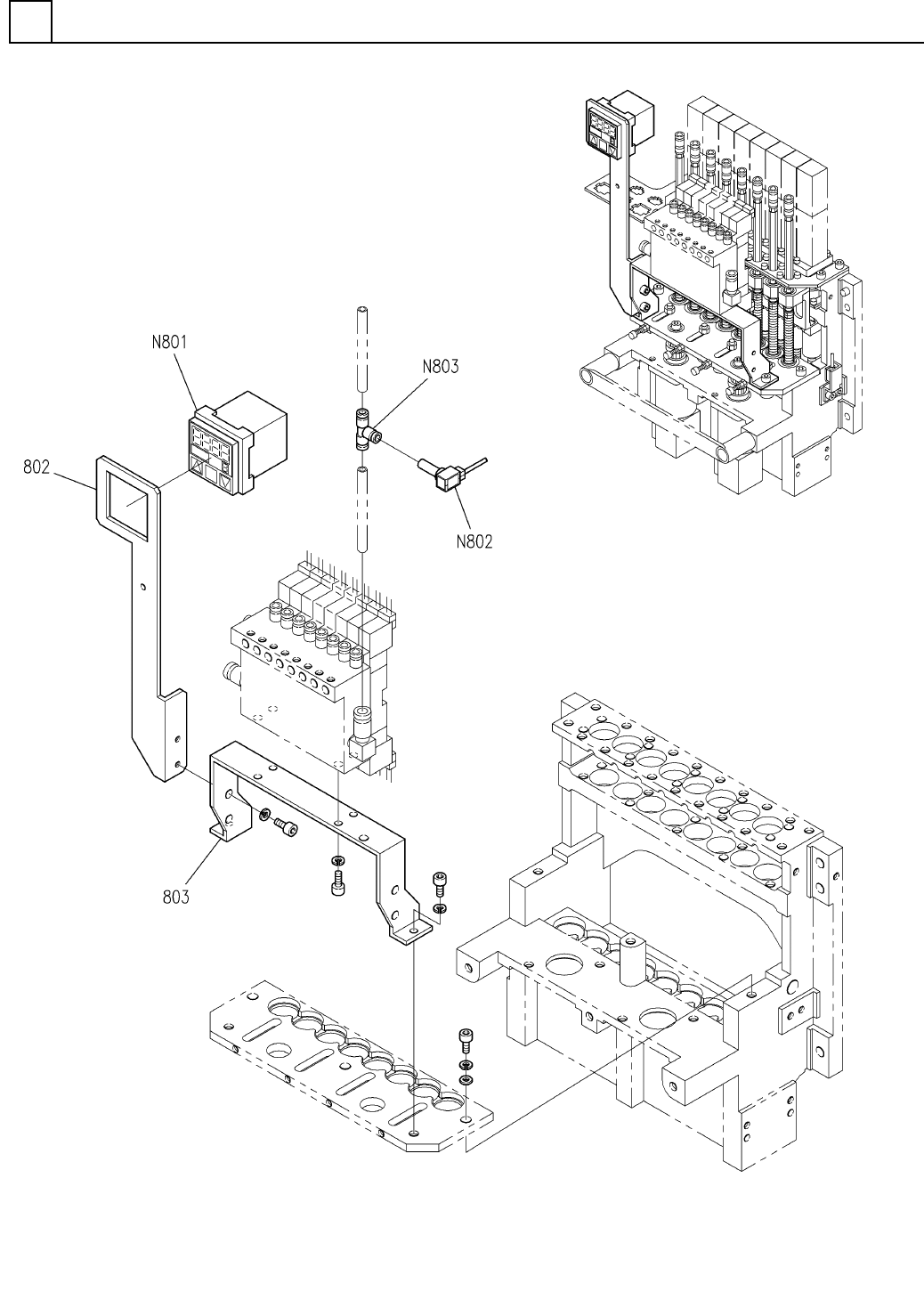 N801

N803

802

N802

803