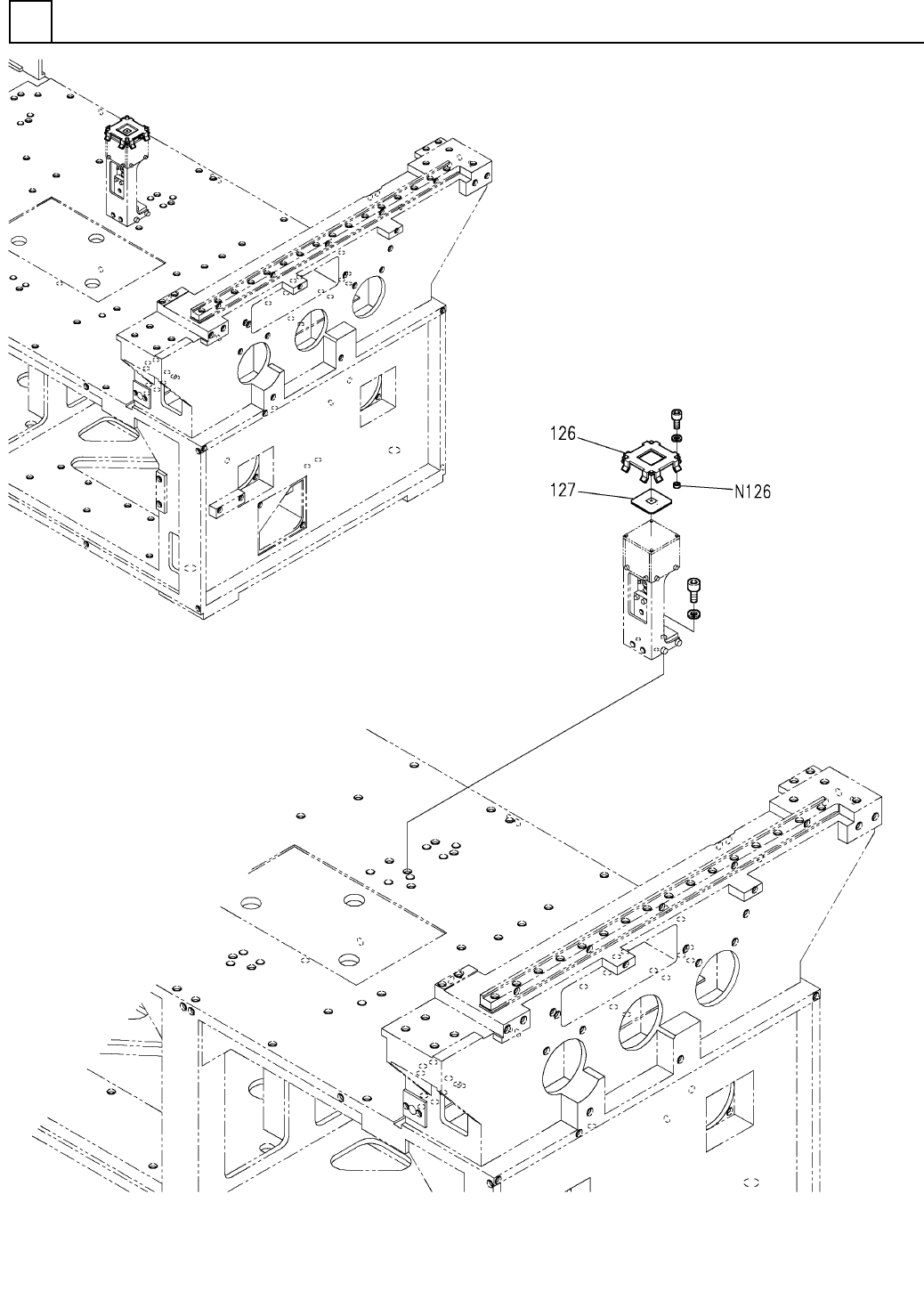 126

127

N126