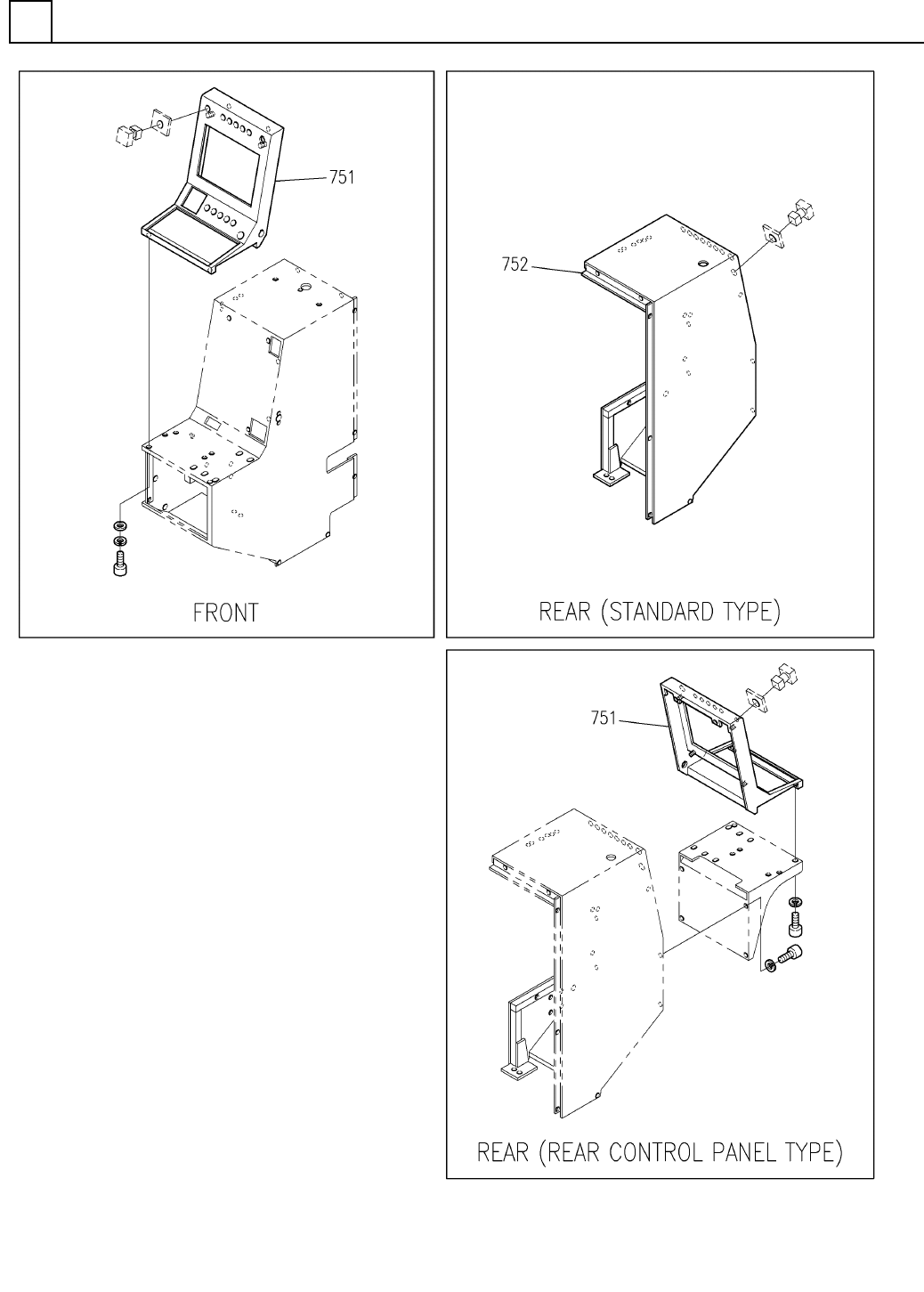 751

FRONT

752

REAR (STANDARD TYPE)

751

REAR (REAR CONTROL PANEL TYPE)