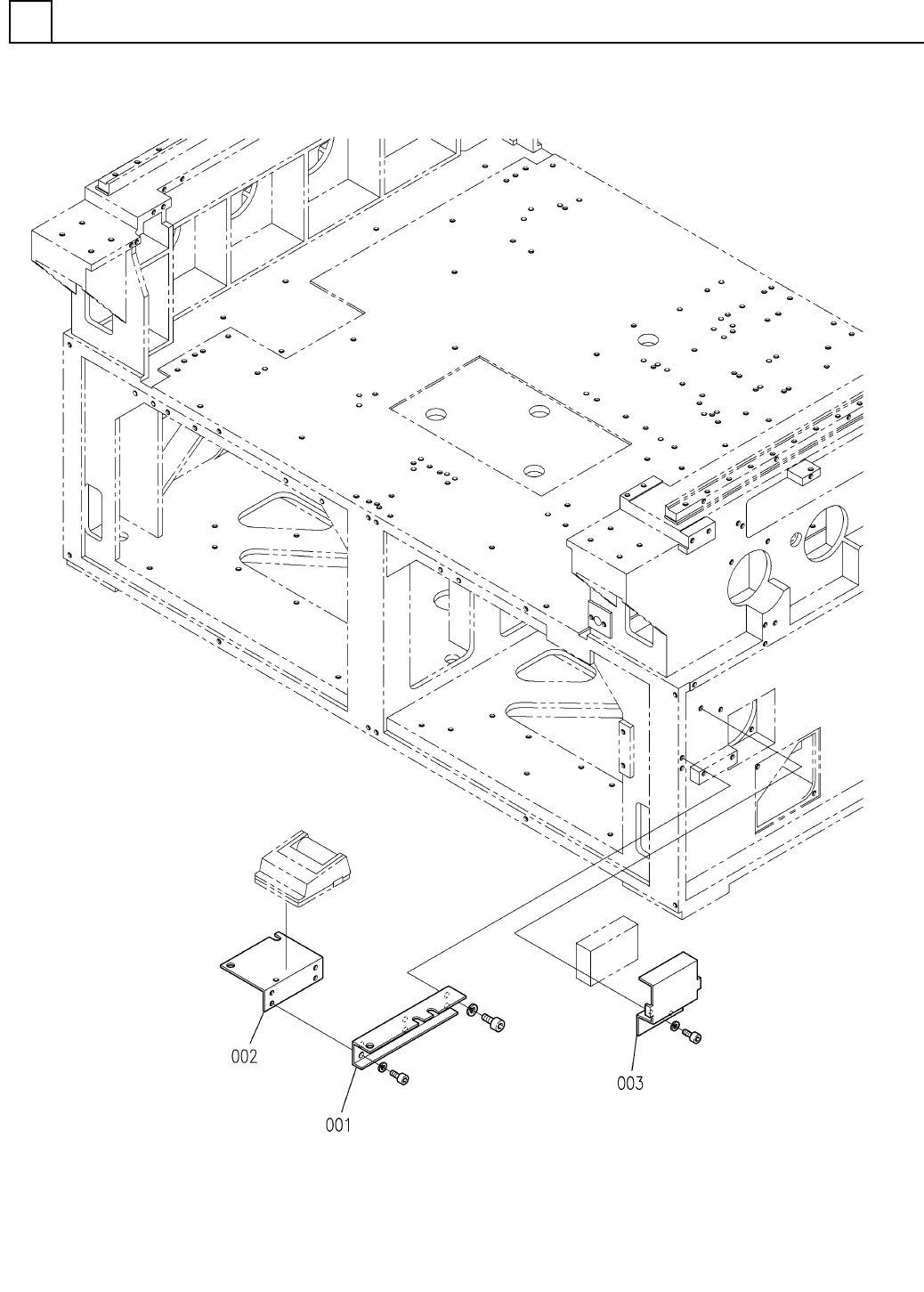 002

001

003