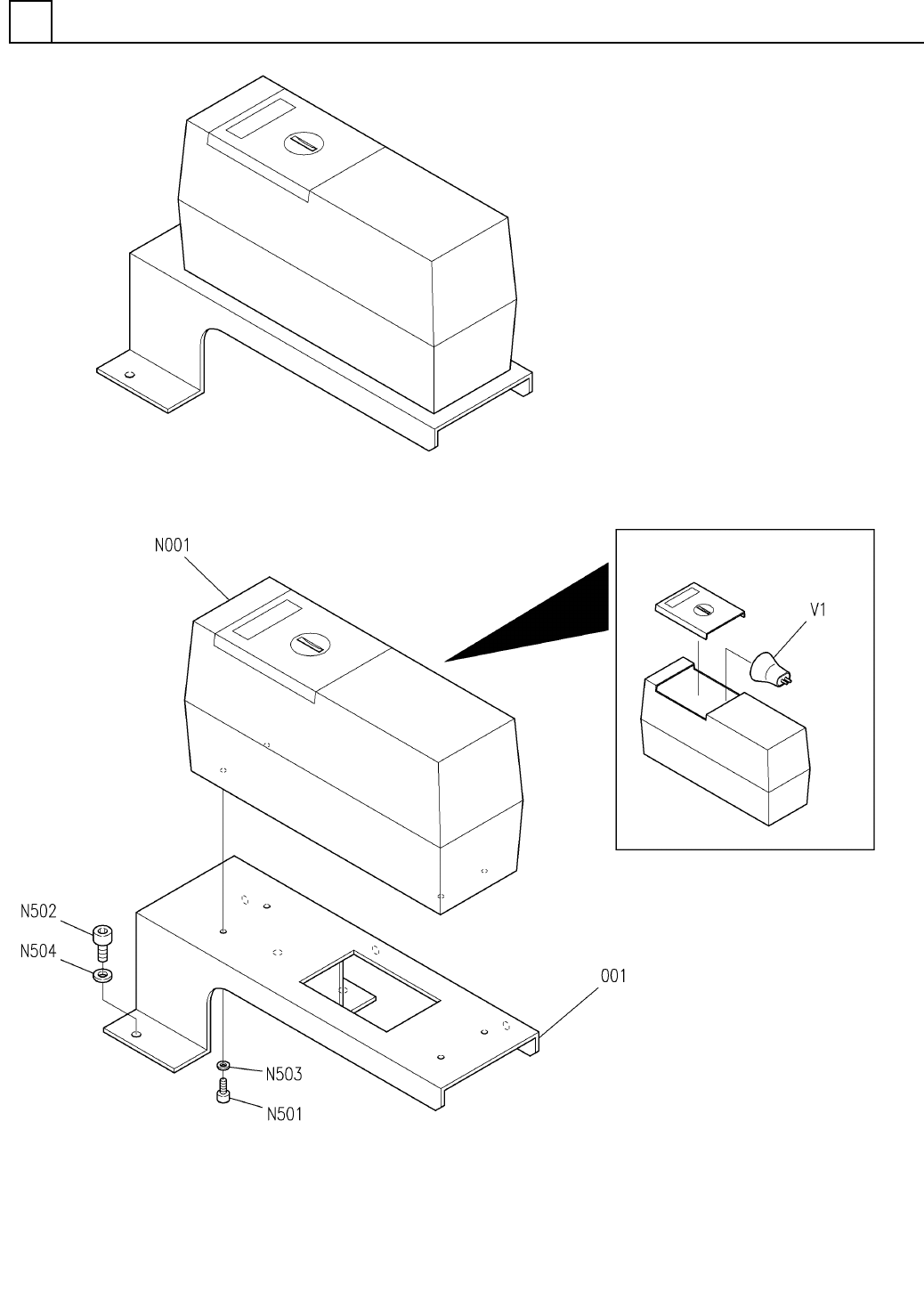 N001

V1

N502

N504

001

N503

N501