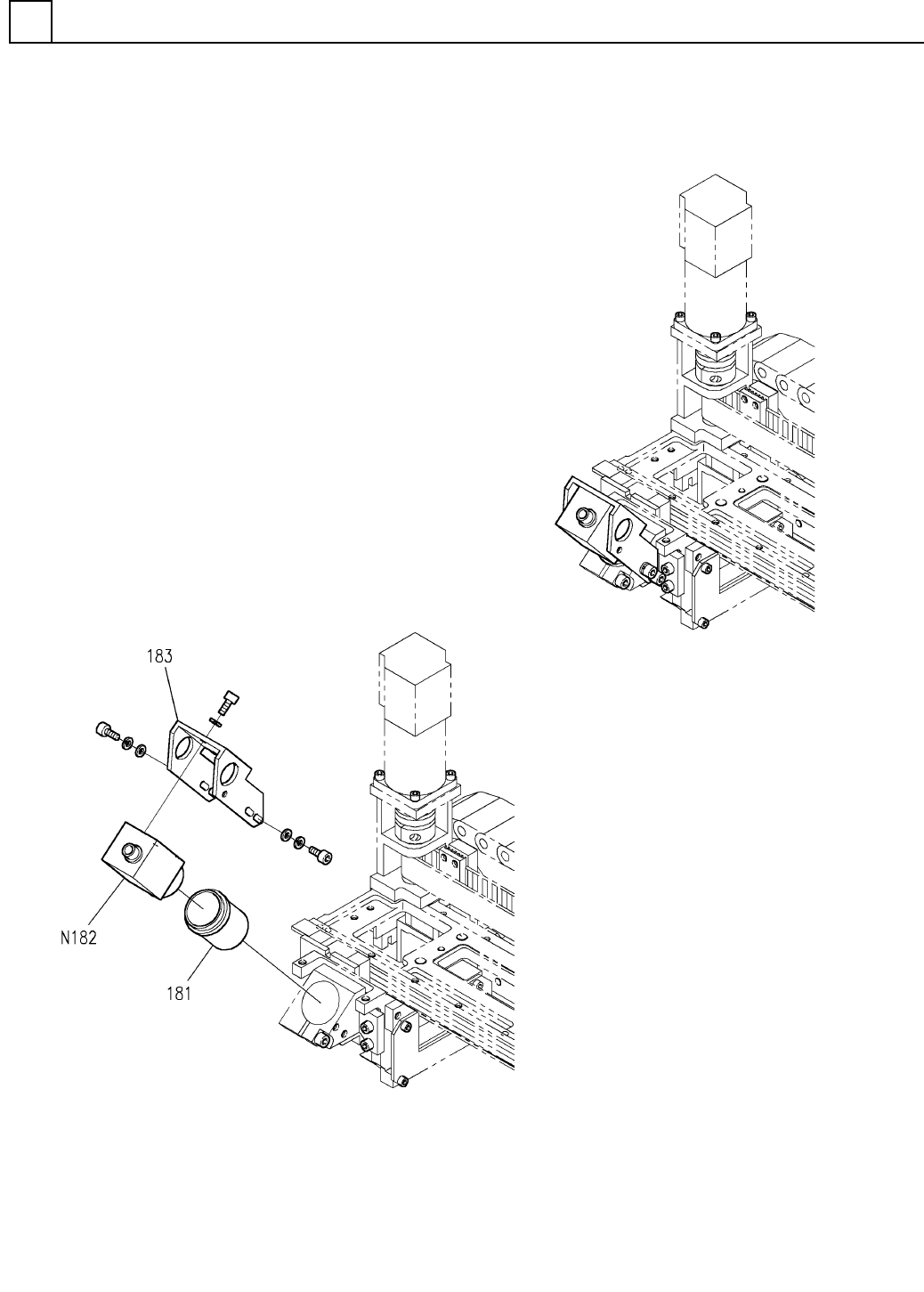 183

N182

181