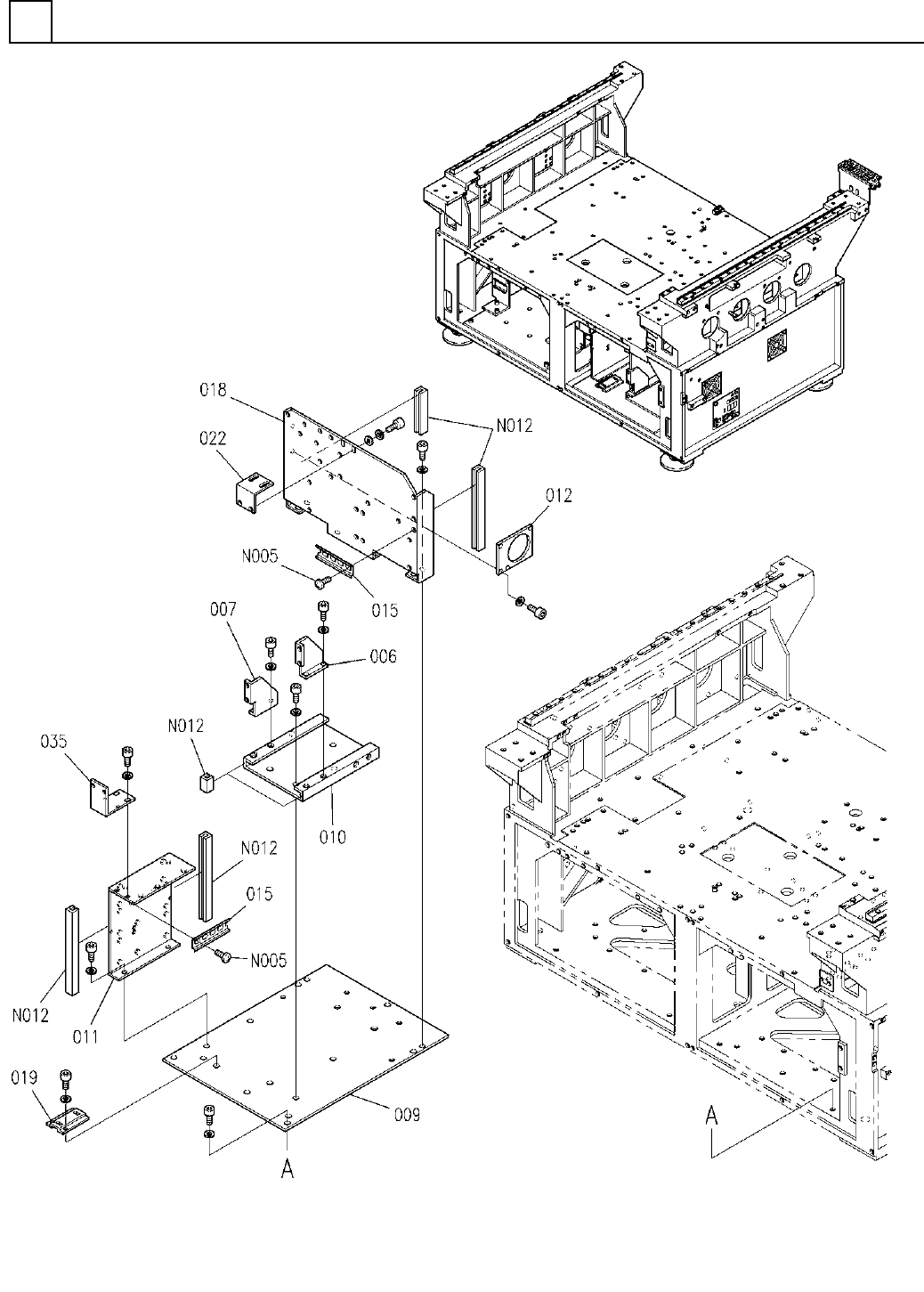 018
N012
022
012
N005
015
007
006
N012
035
010
N012
015
N005
N012
011
019
009
A
A