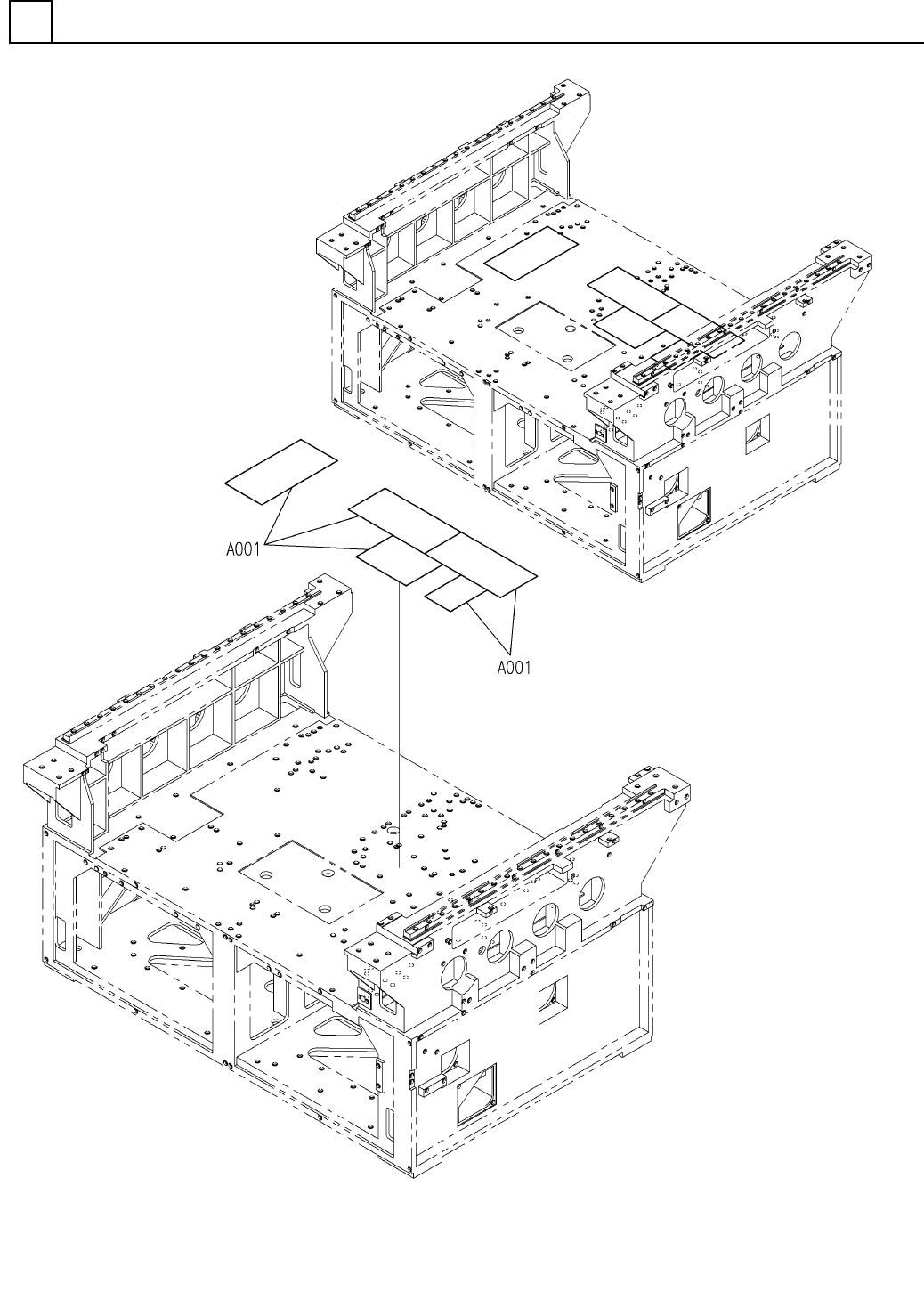 A001

A001