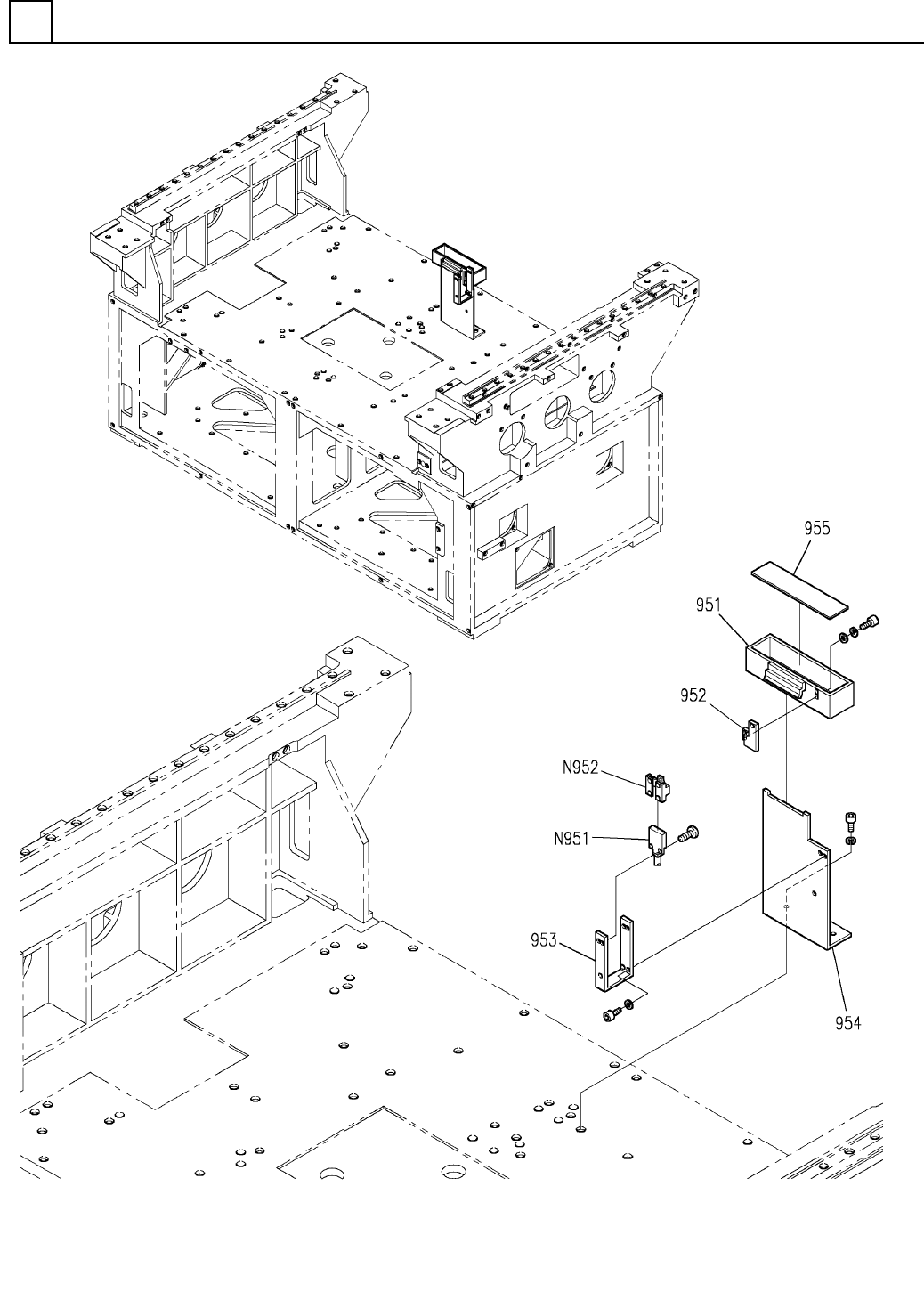 955

951

952

N952

N951

953

954