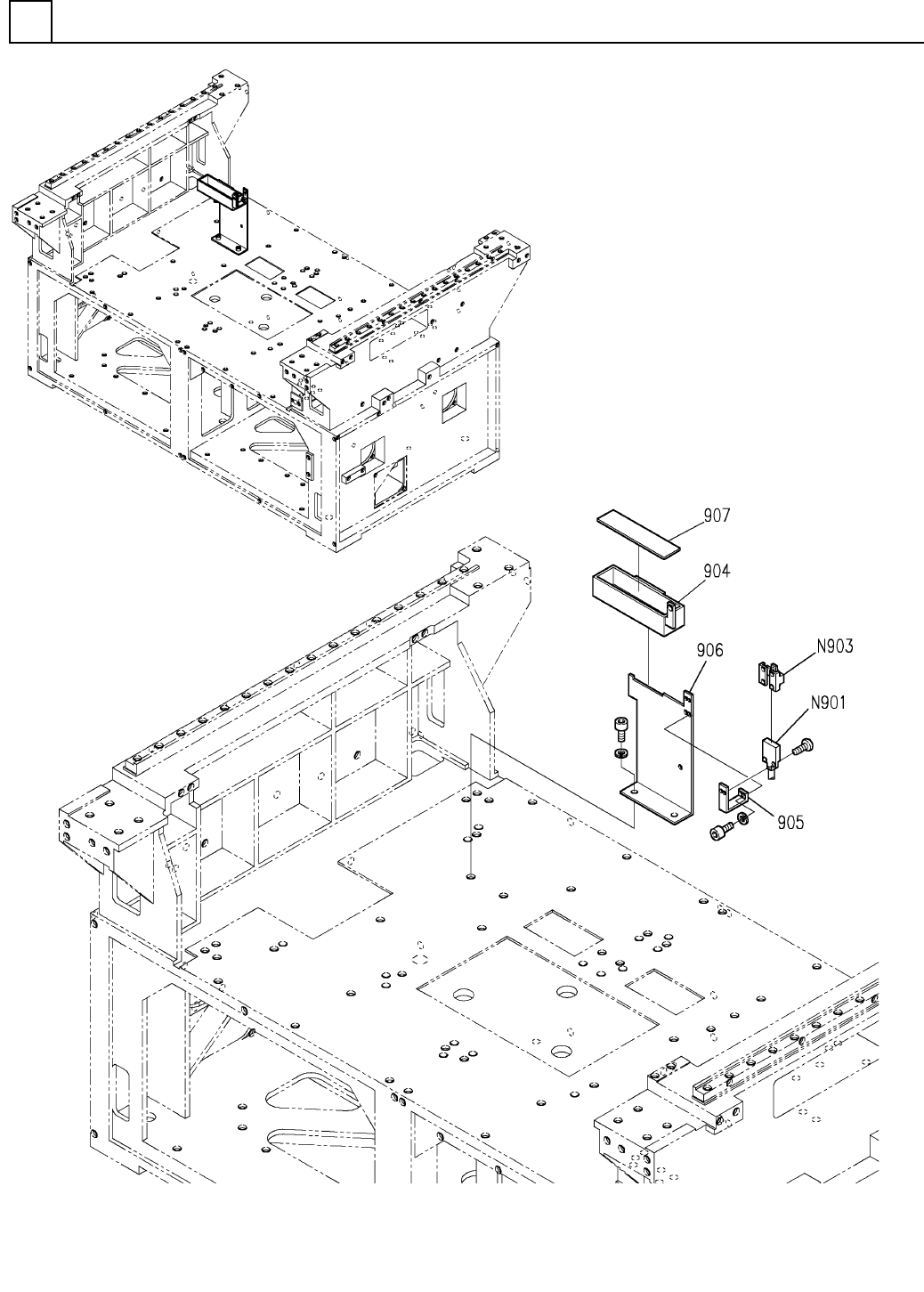 907
904
906
N903
N901
905