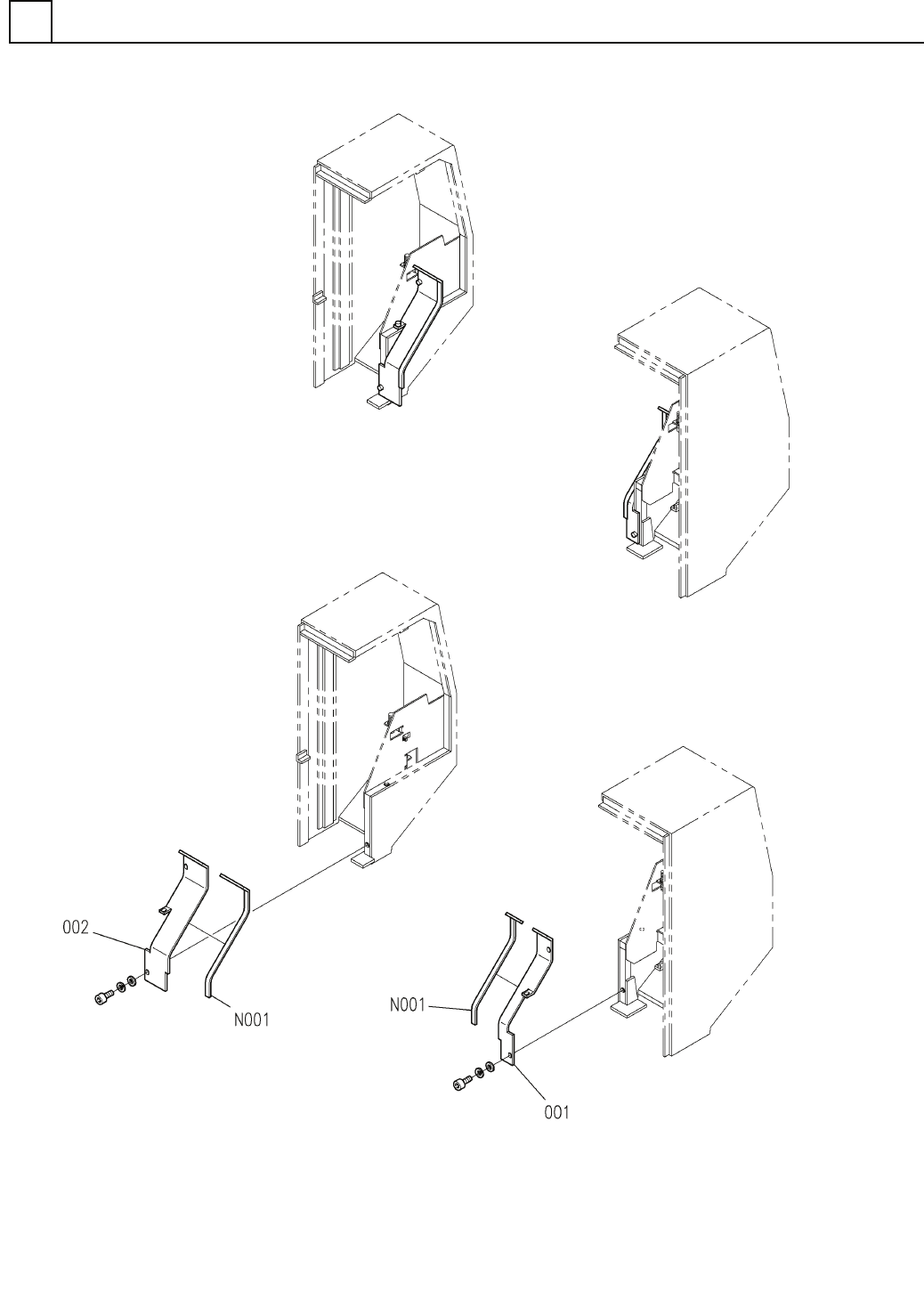 002

N001

N001

001