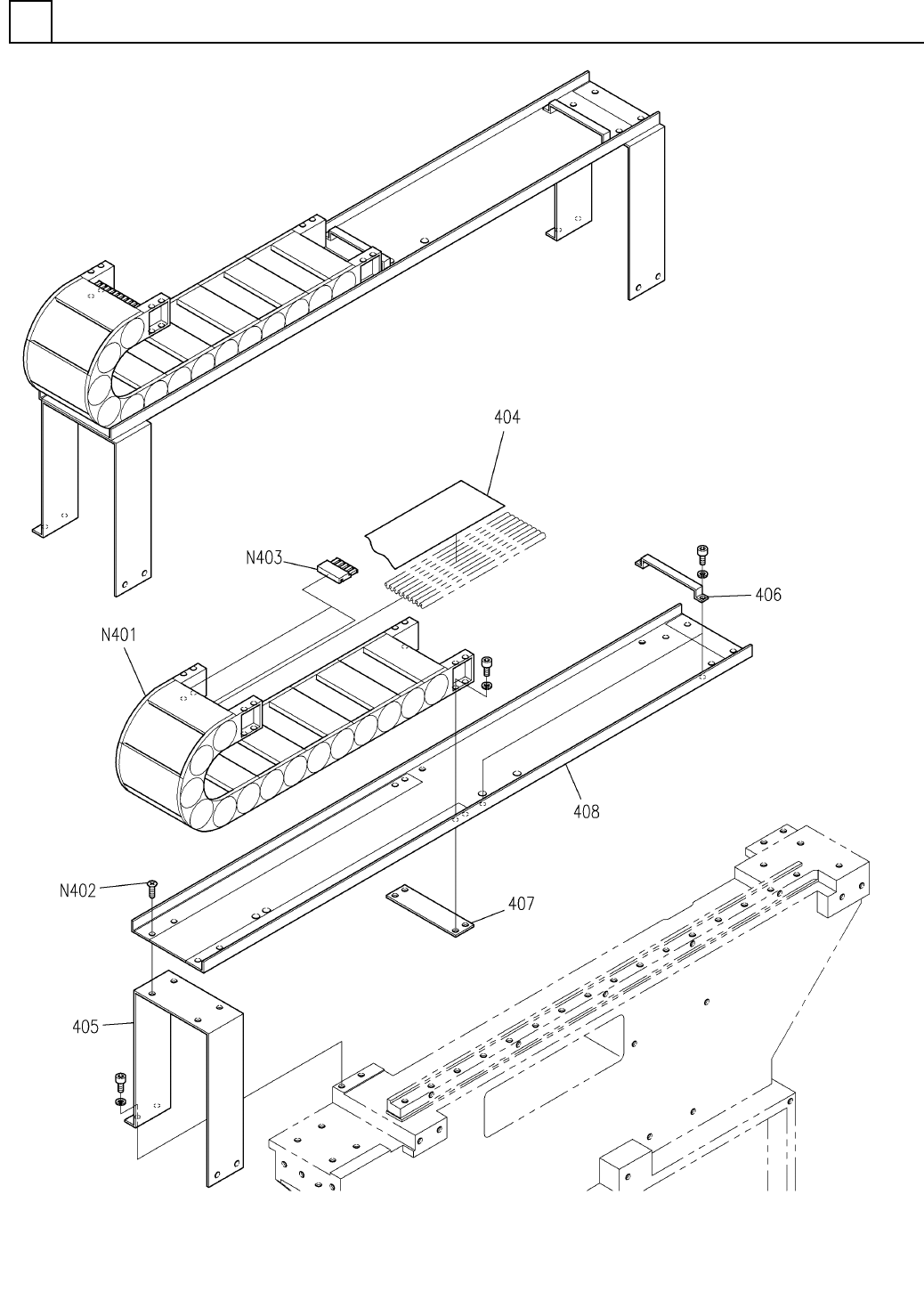 404

N403

406

N401

408

N402

407

405