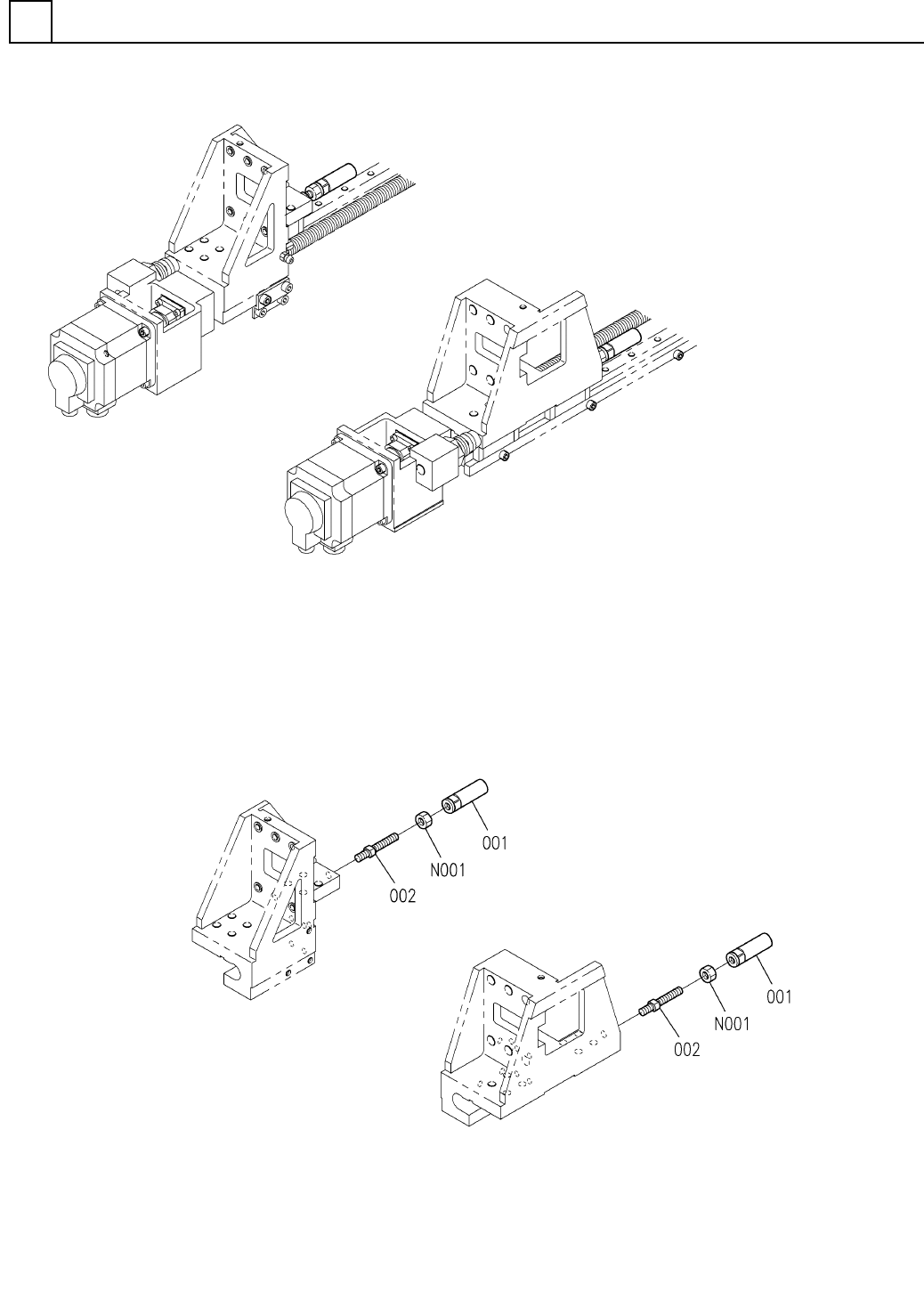 001
N001
002

001
N001
002