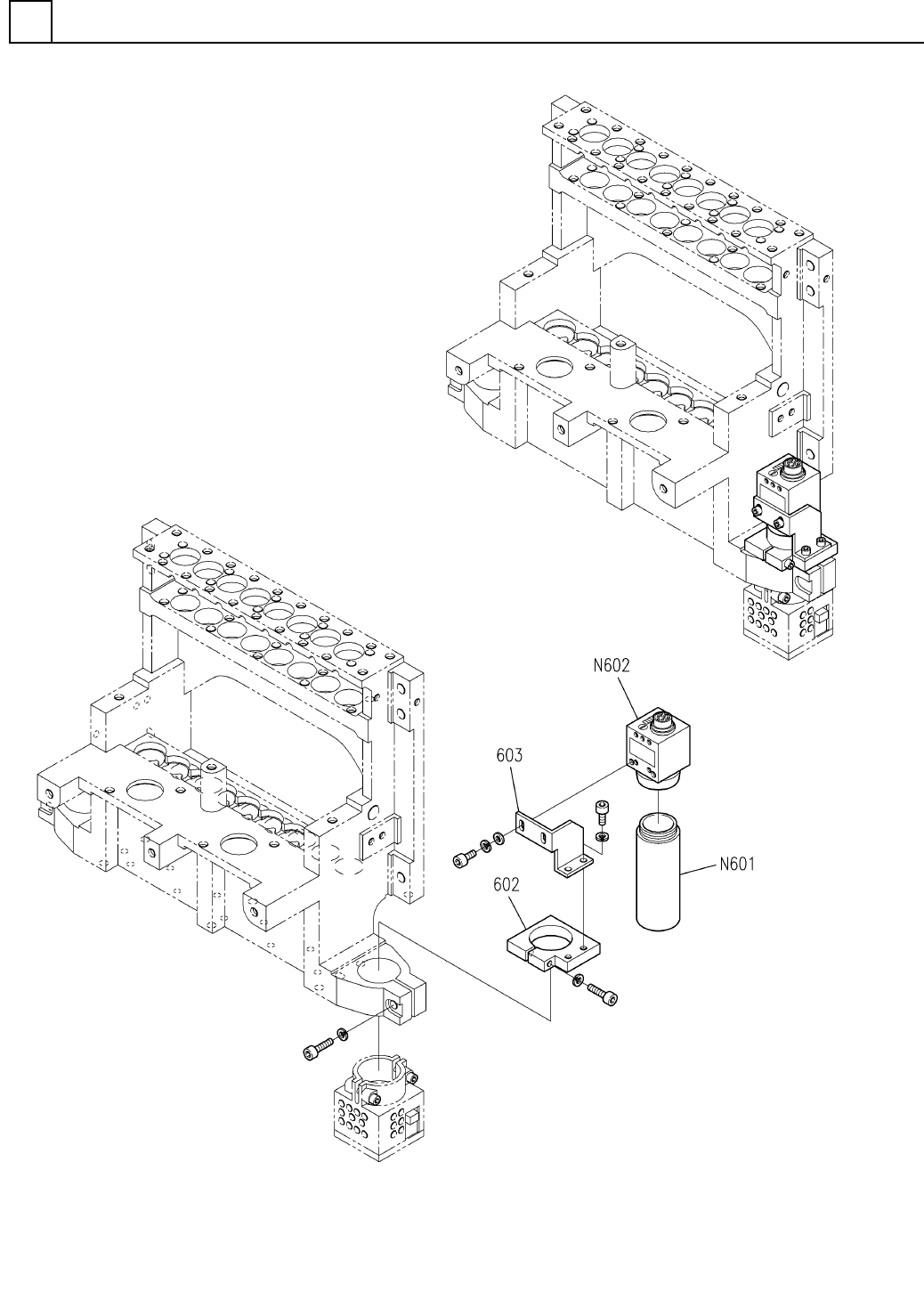 N602

603

N601

602