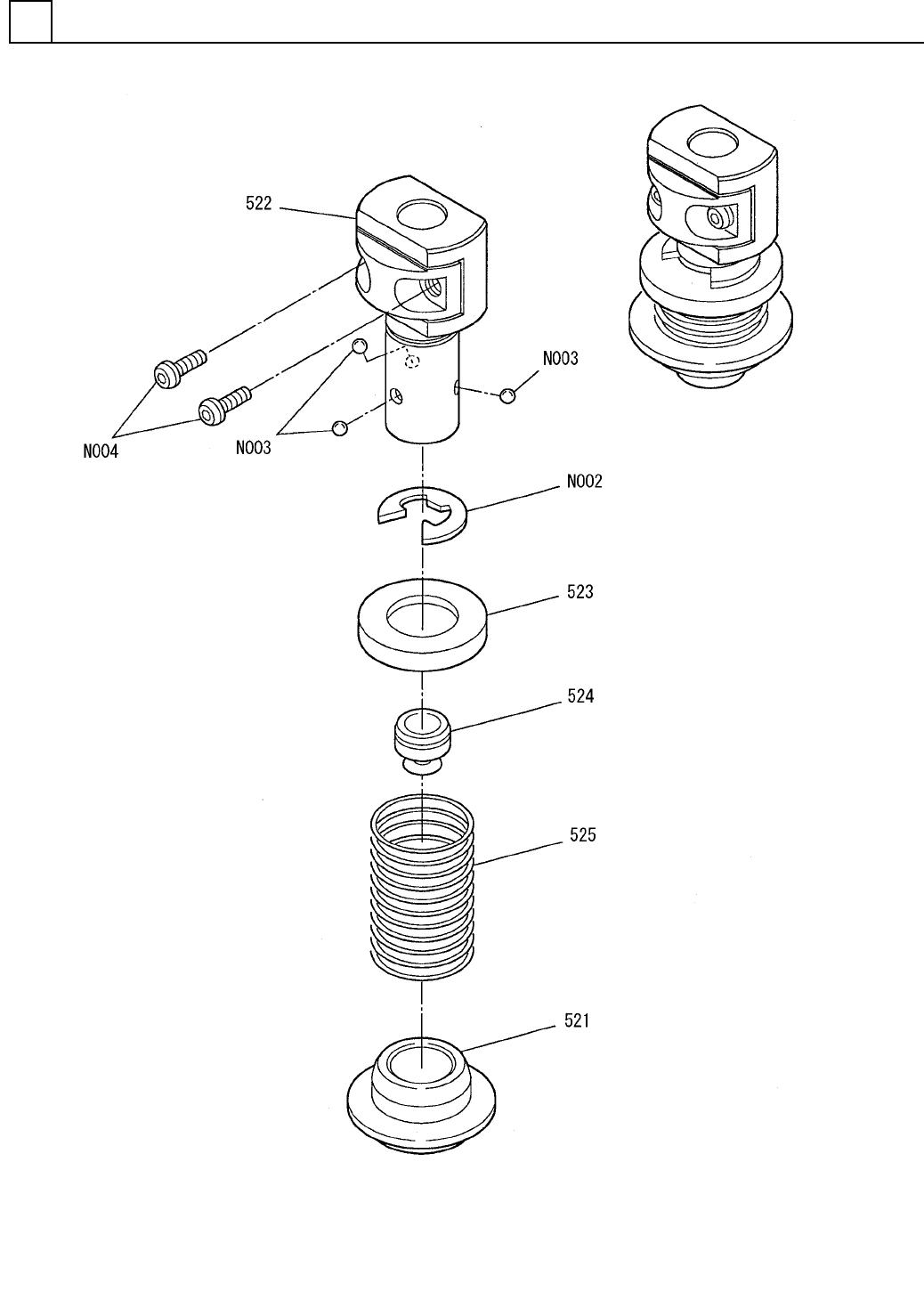 522

N003

N004

N003

N002

523

524

525

521