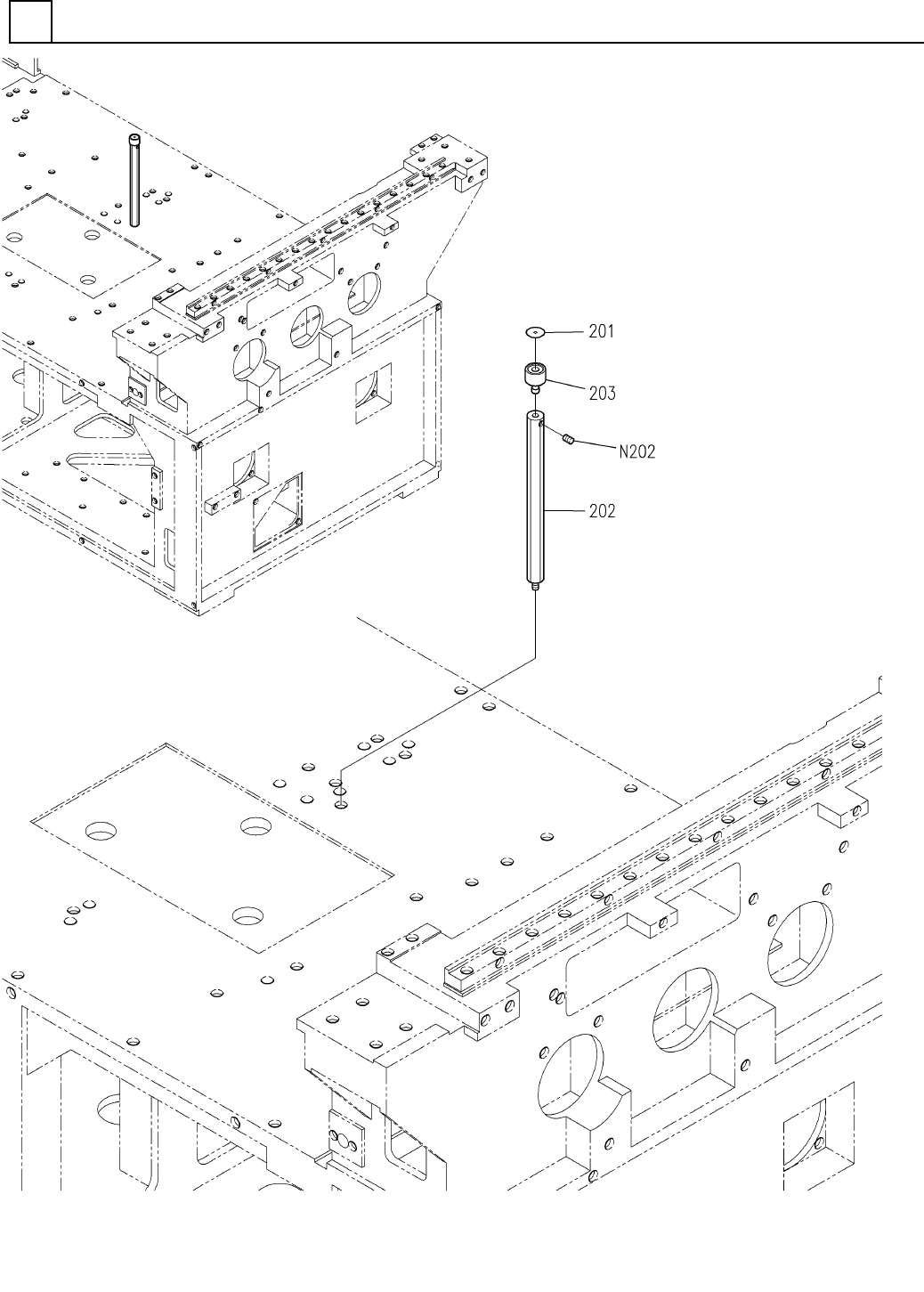 201

203

N202

202