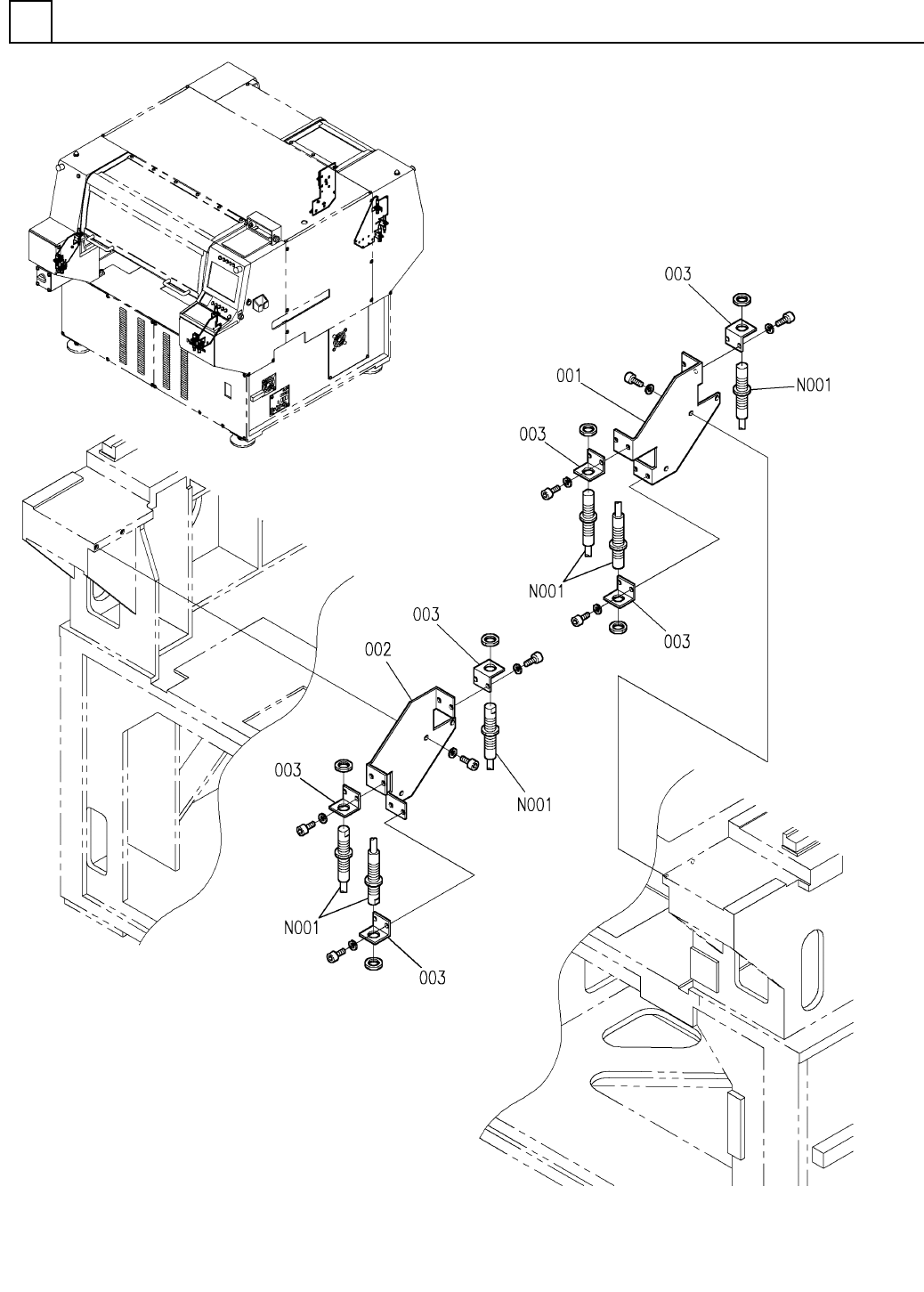 003
001
N001
003
N001
003
003
002
003
N001
N001
003