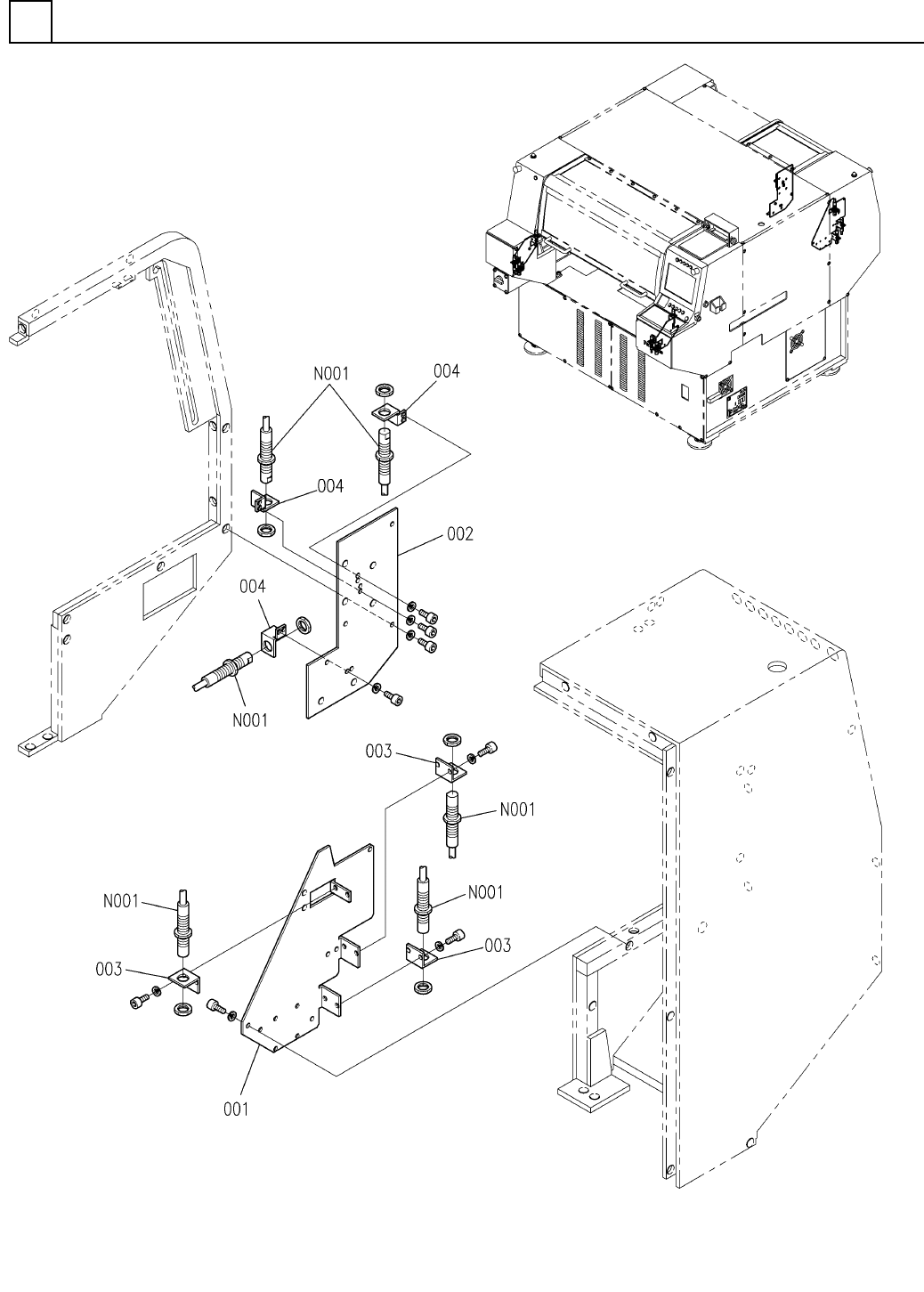 N001
004
004
002
004
N001
003
N001
N001
N001
003
003
001