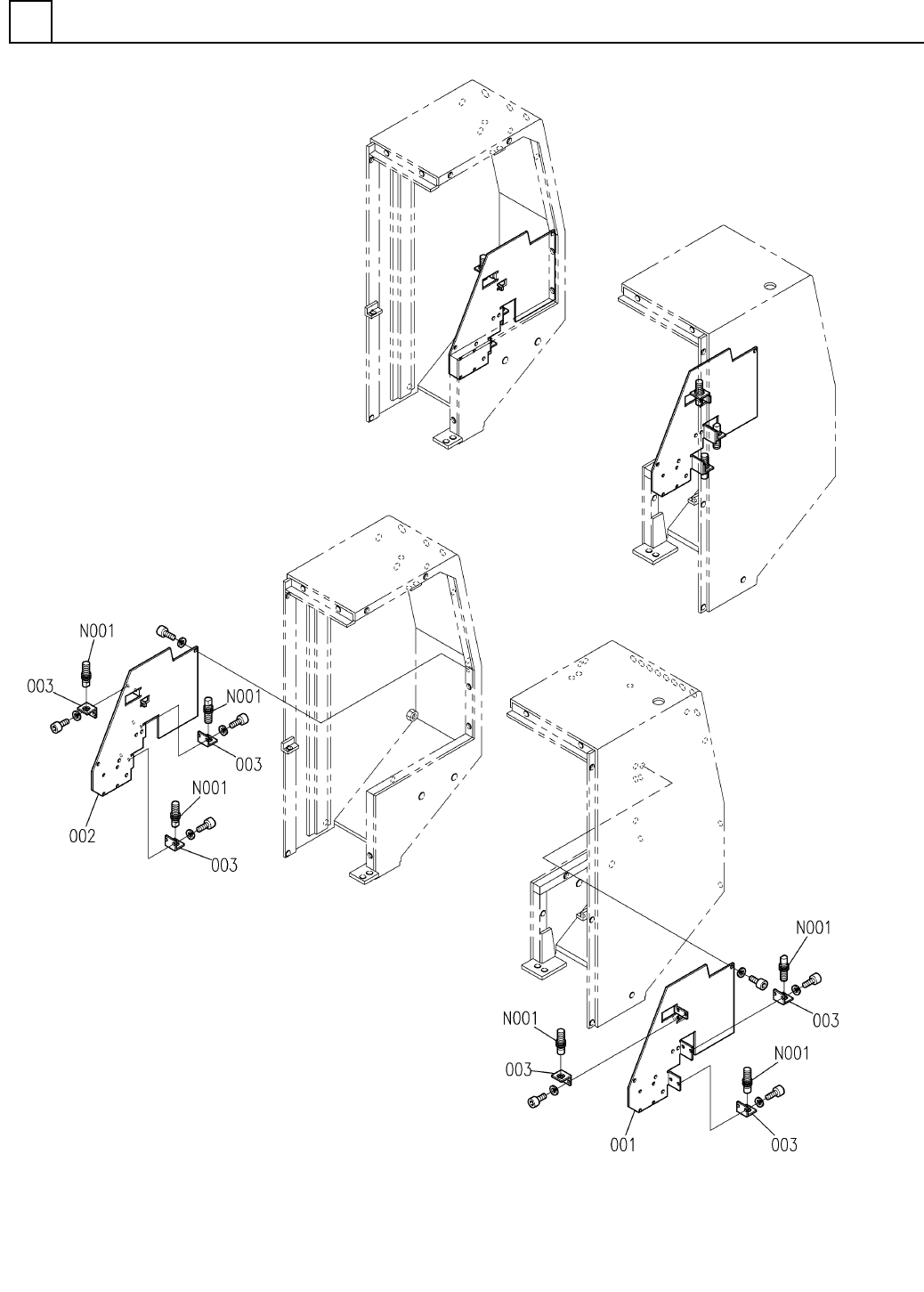 N001
003
N001
003
002
N001
003
N001
003
N001
003
N001
001
003