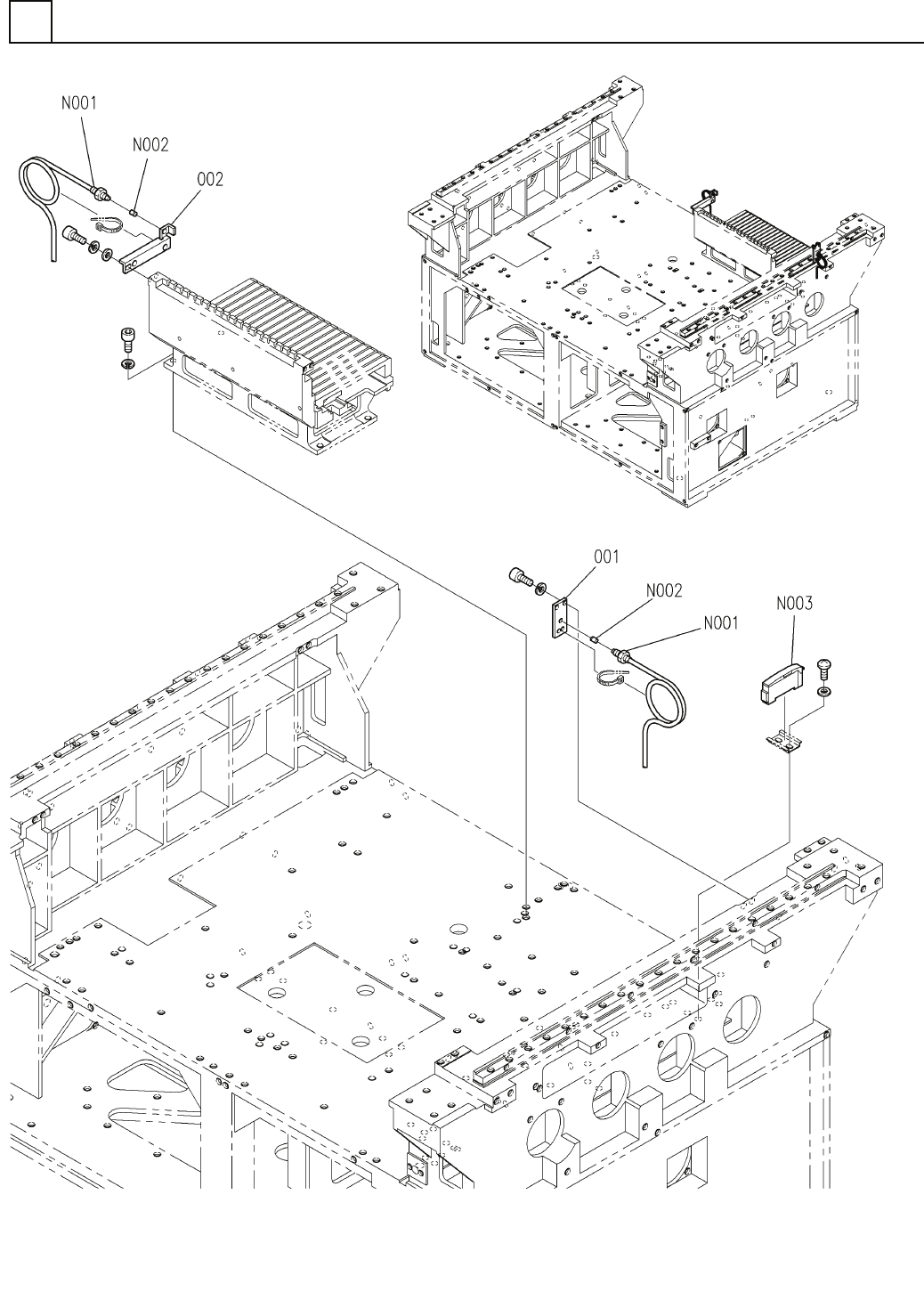 N001

N002

002

001

N002

N001

N003