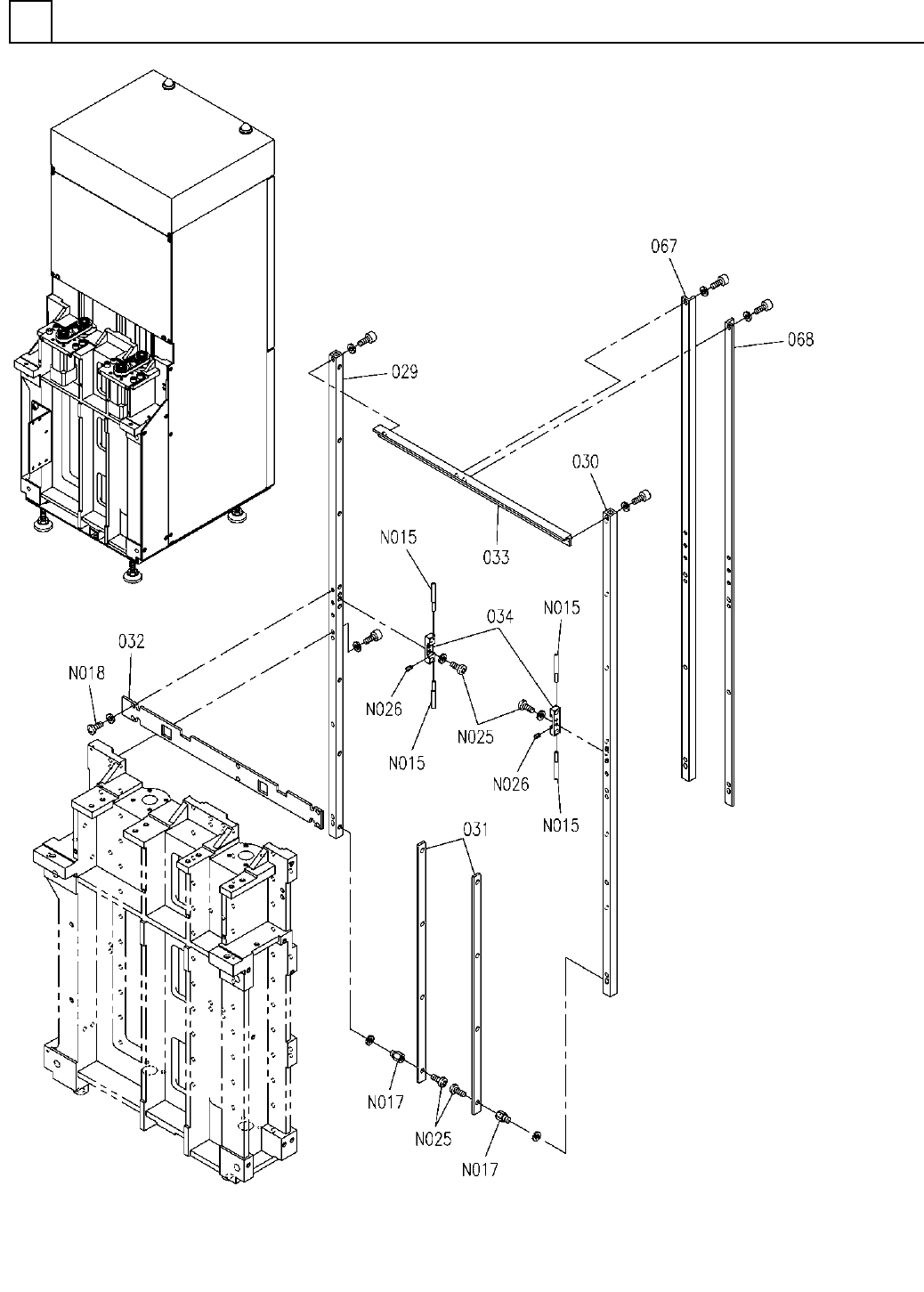 067
068
029
030
033
N015
034
N015
032
N018
N026
N025
N015
N026
N015
031
N017
N025
N017