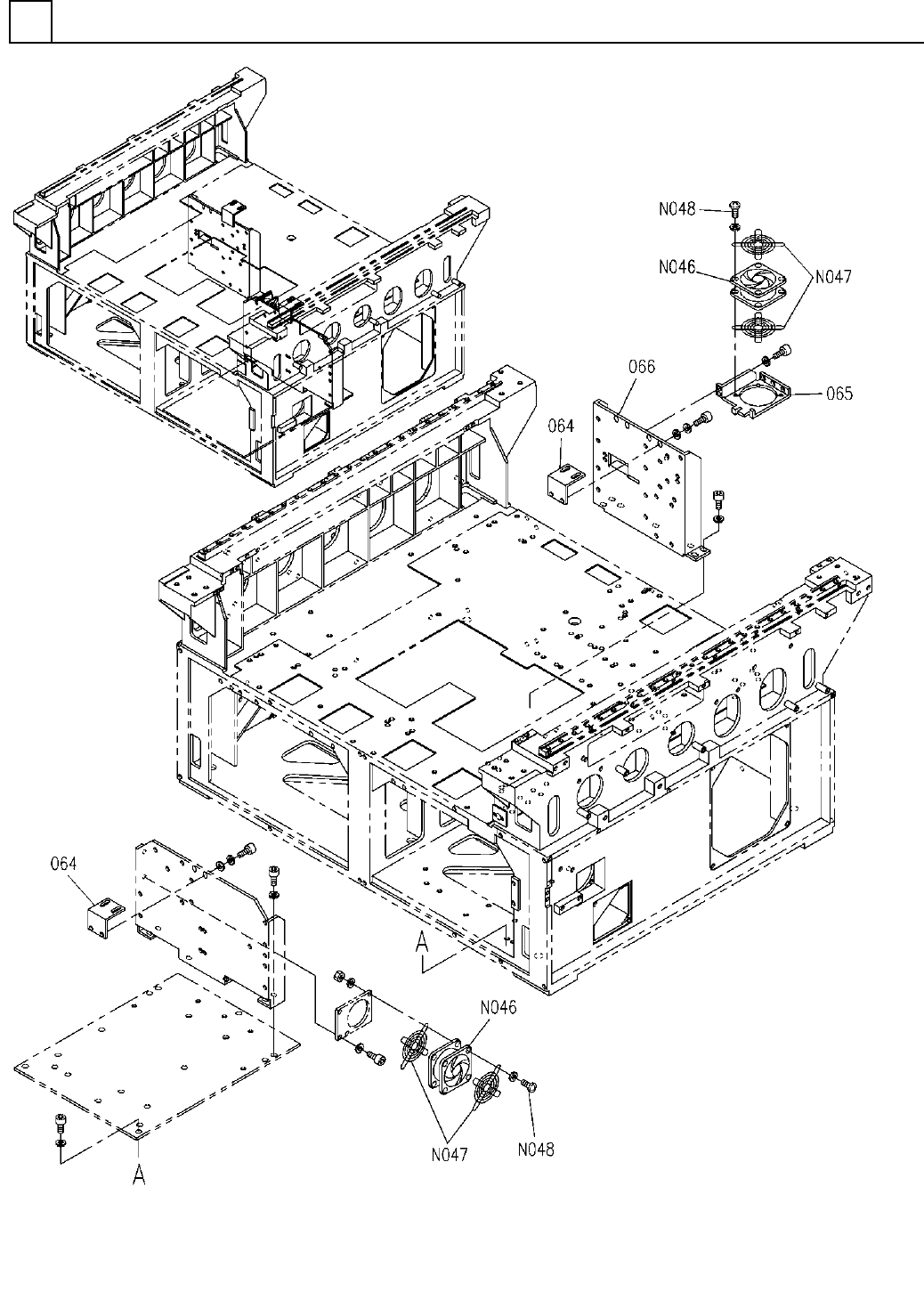 N048
N046
N047
066
065
064
064
A
N046
N047
N048
A