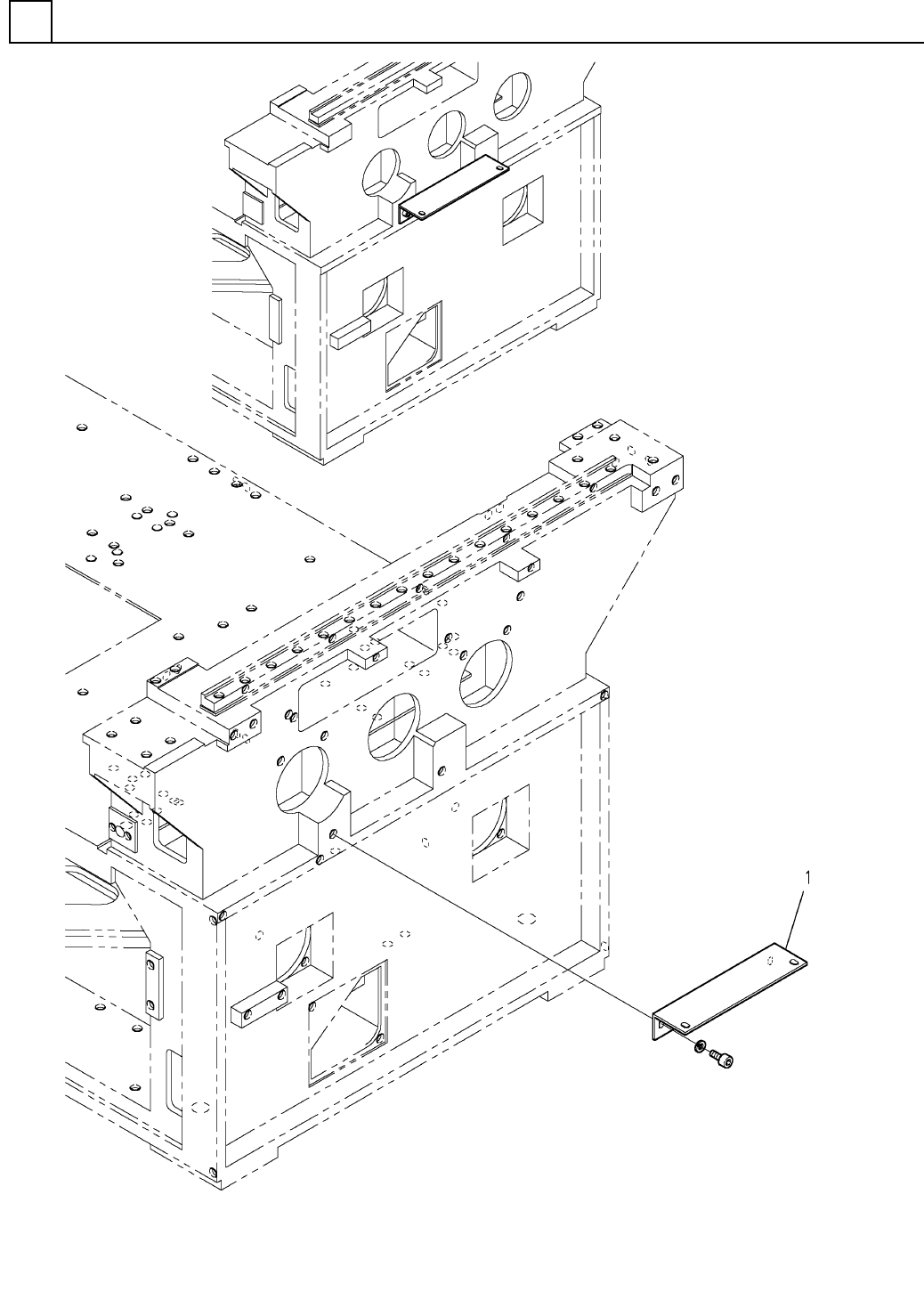 1