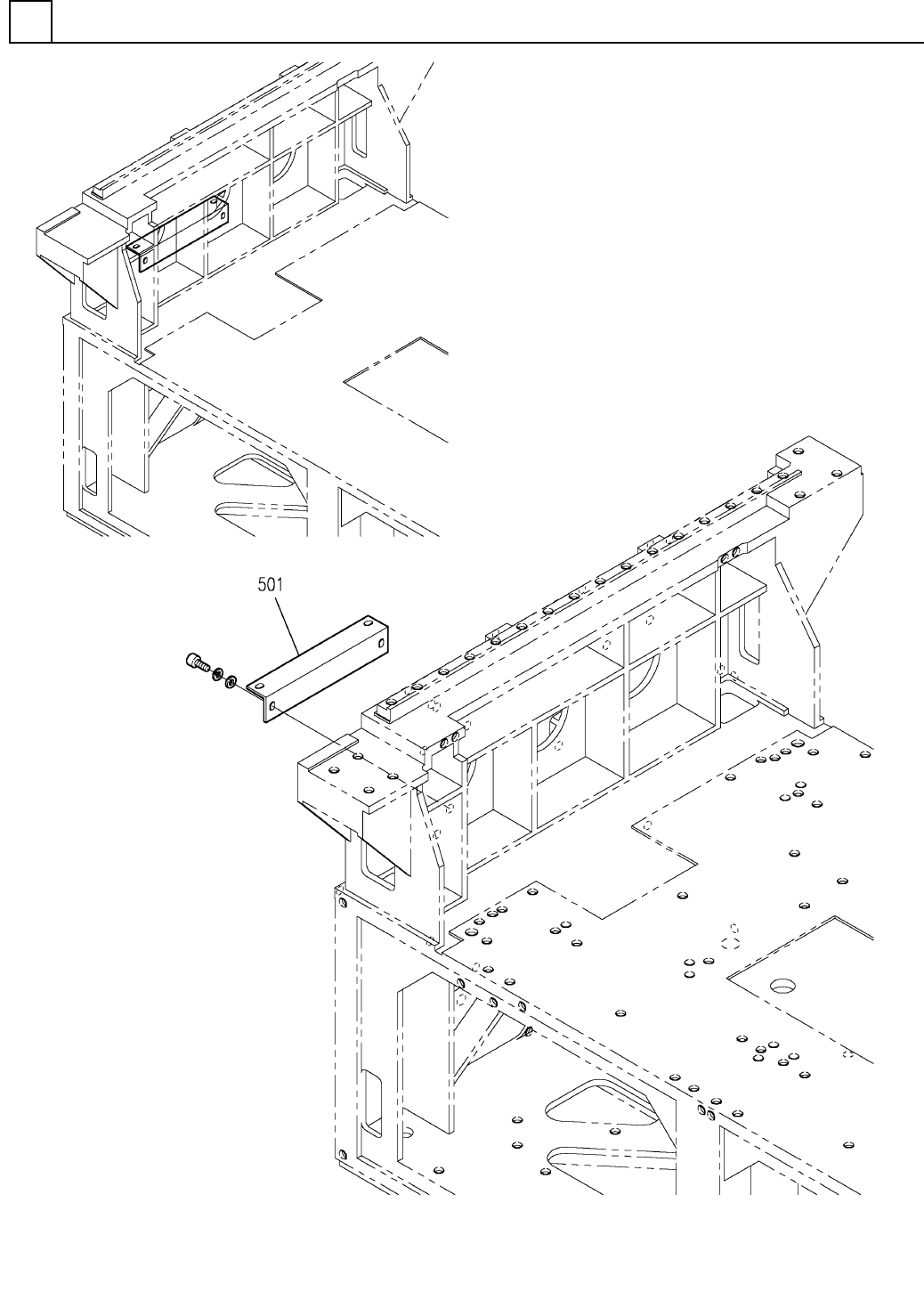 501