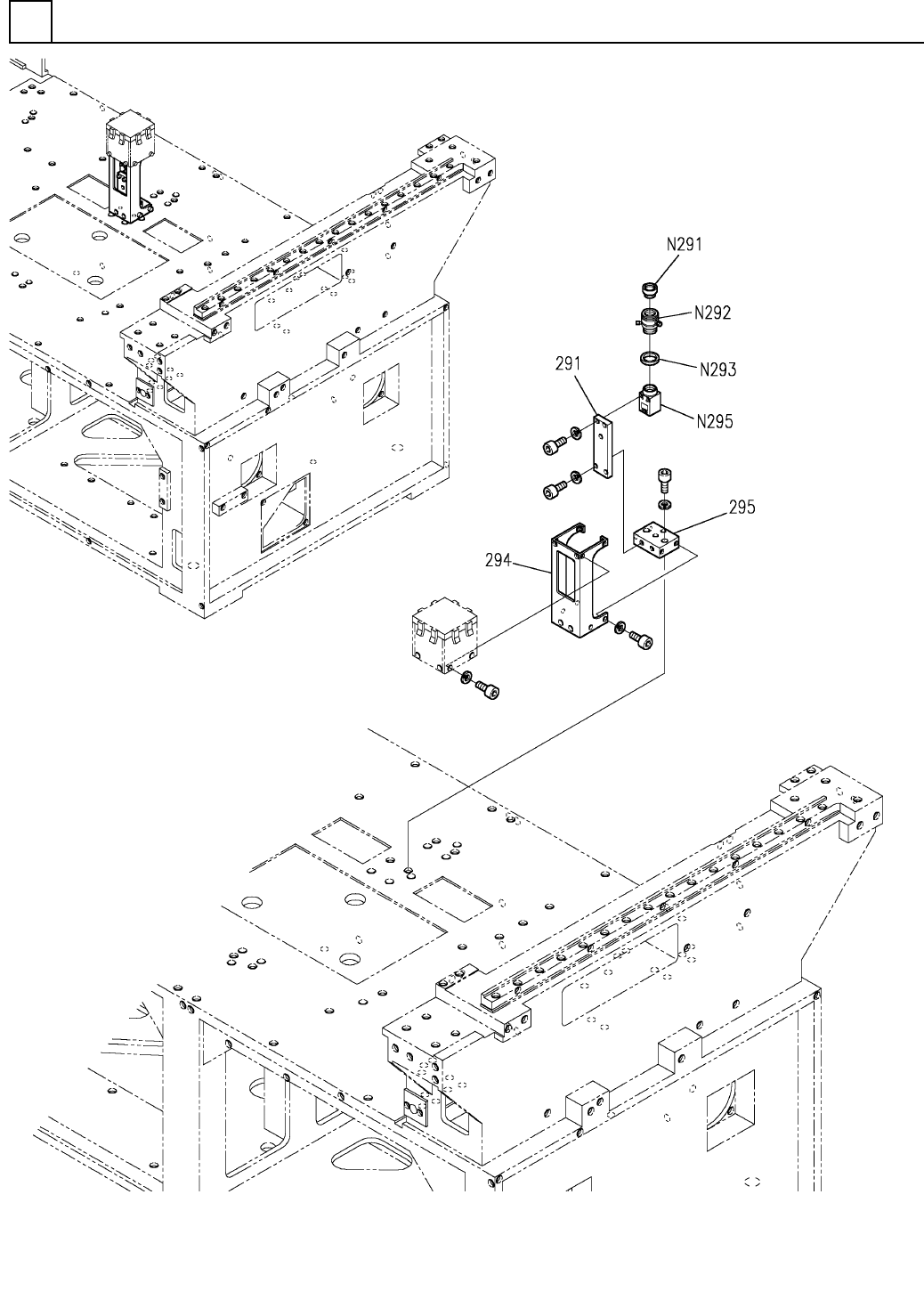 N291
N292
N293
291
N295
295
294