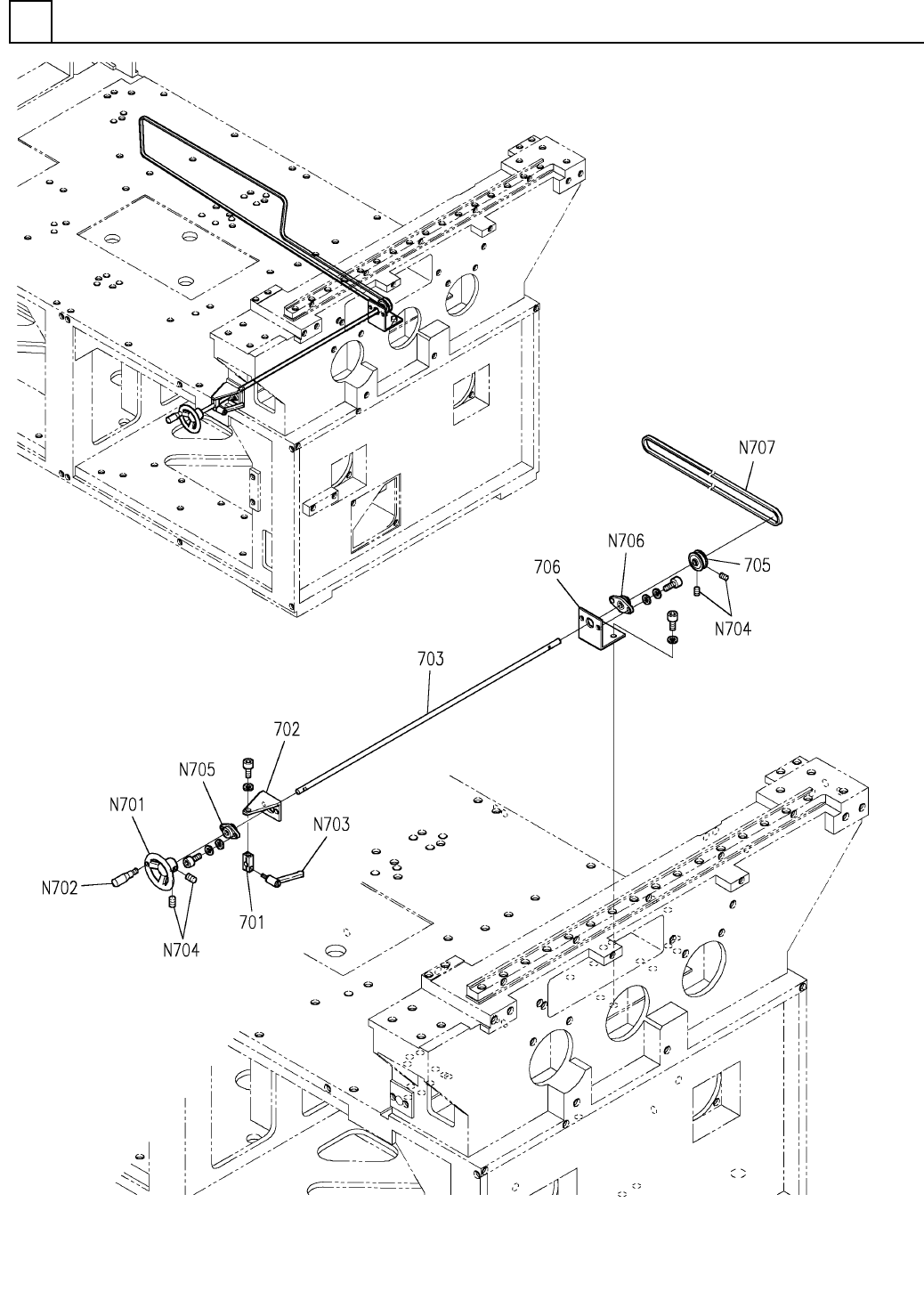 N707
N706
706
705
N704
703
702
N705
N701
N703
N702
701
N704