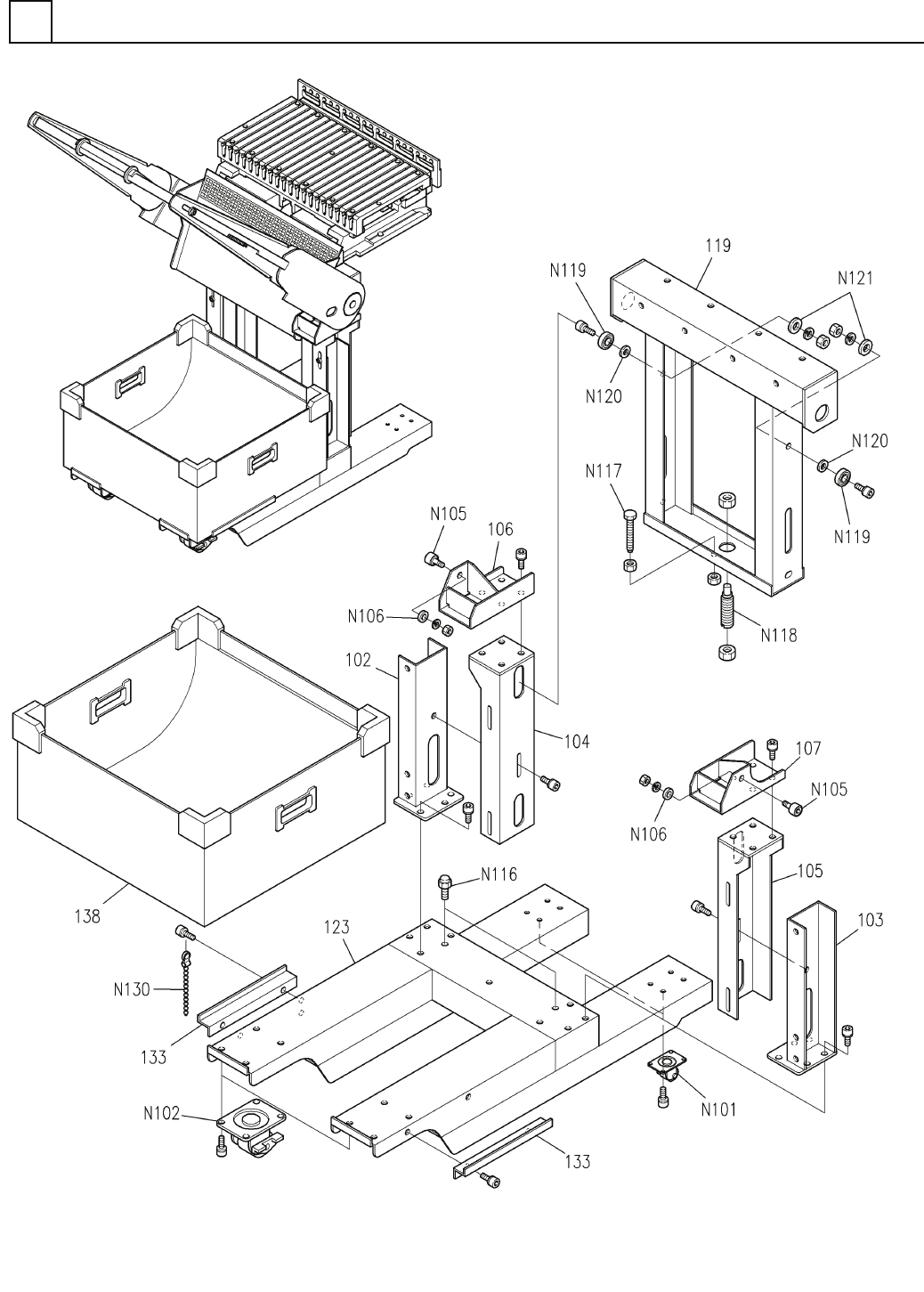 119
N119
N121
N120
N120
N117
N119
N105
106
N106
N118
102
104
107
N105
N106
105
N116
103
138
123
N130
133
N102
N101
133