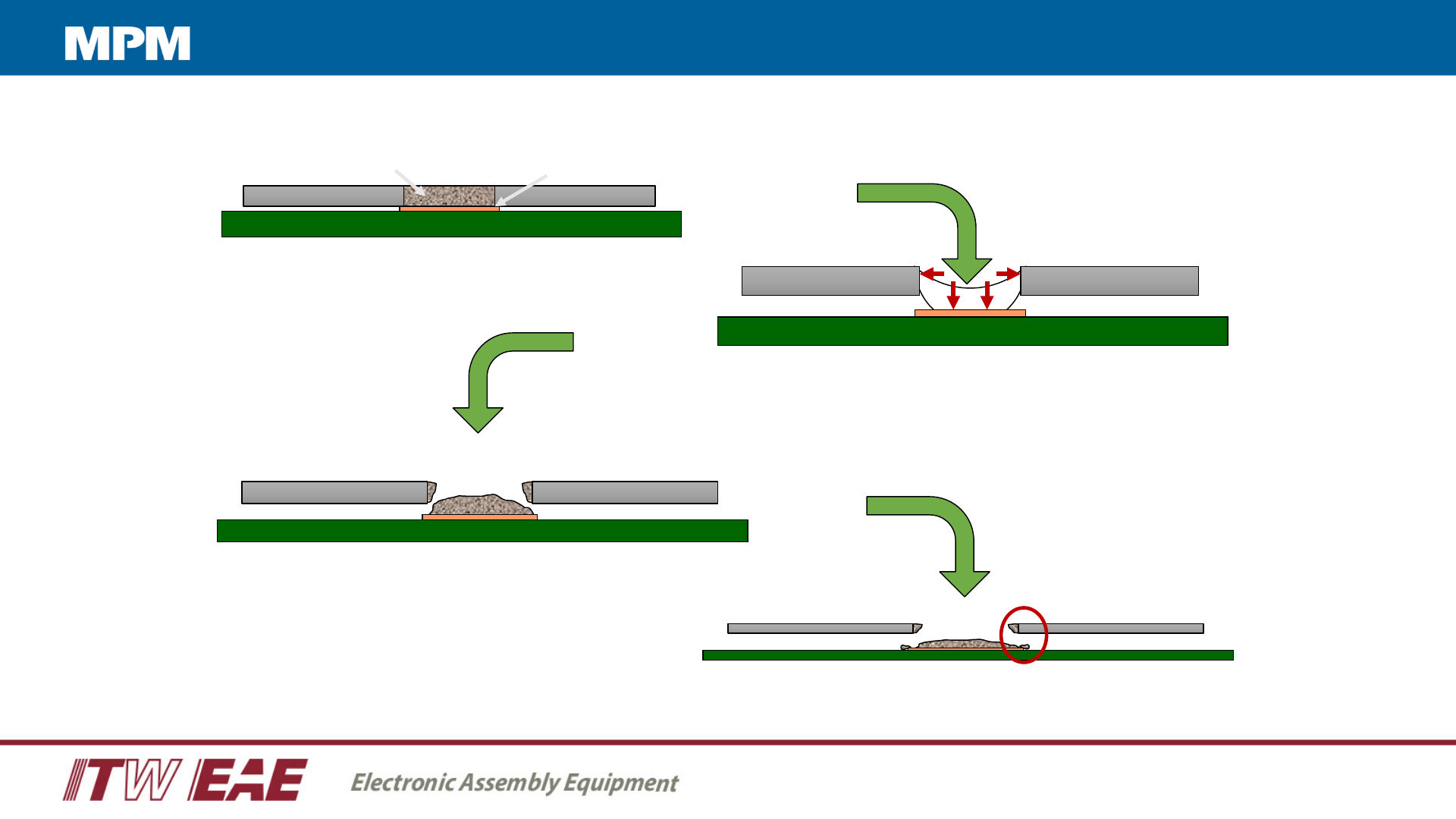 MPM

ITW EAE Electronic Assembly Equipment