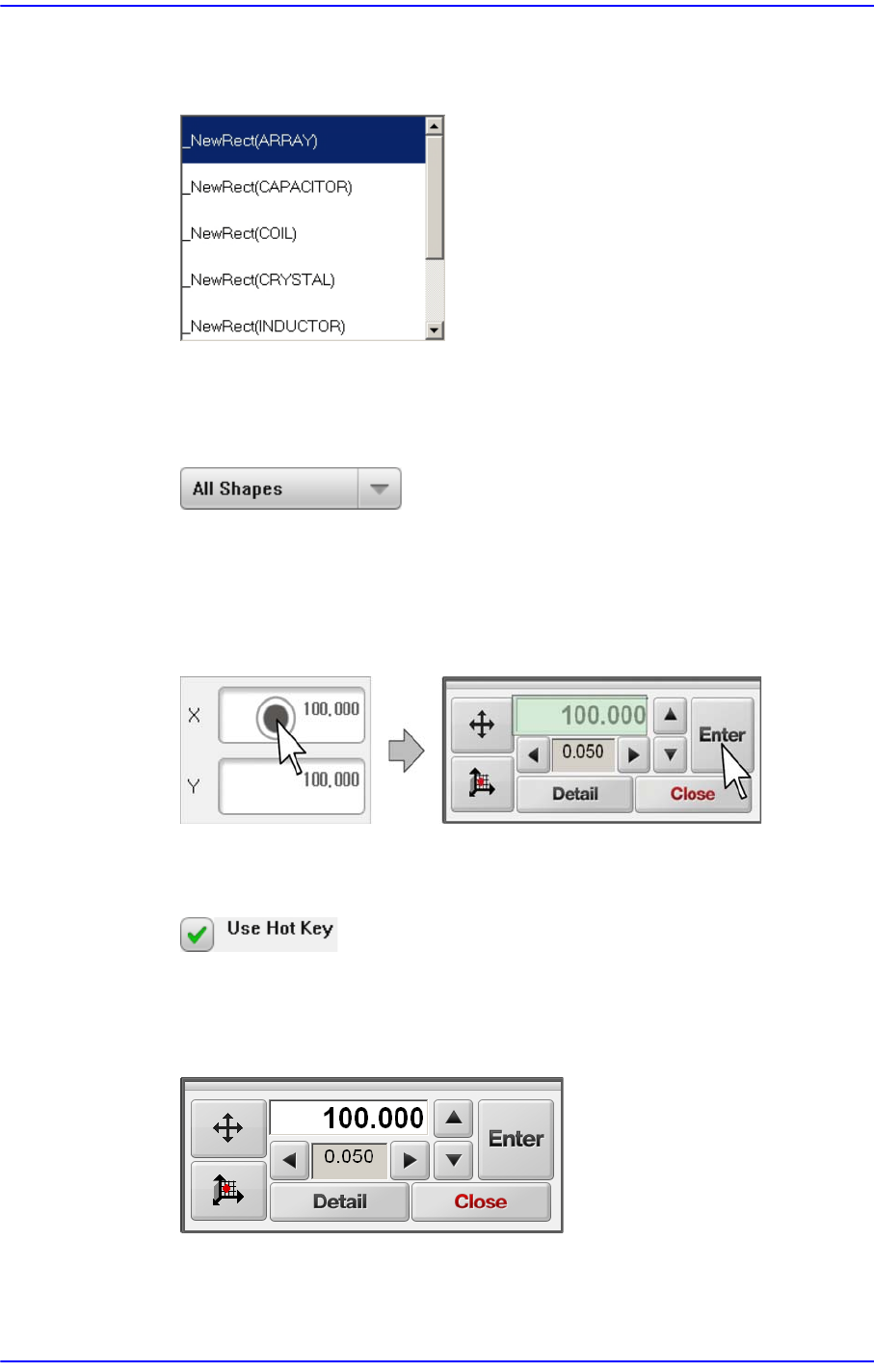 _NewRect(ARRAY)
_NewRect(CAPACITOR)
_NewRect(COIL)
_NewRect(CRYSTAL)
_NewRect(INDUCTOR)

All Shapes

X 100,000
Y 100,000

100.000
0.050
Enter
Detail
Close

Use Hot Key

100.000
0.050
Enter
Detail
Close