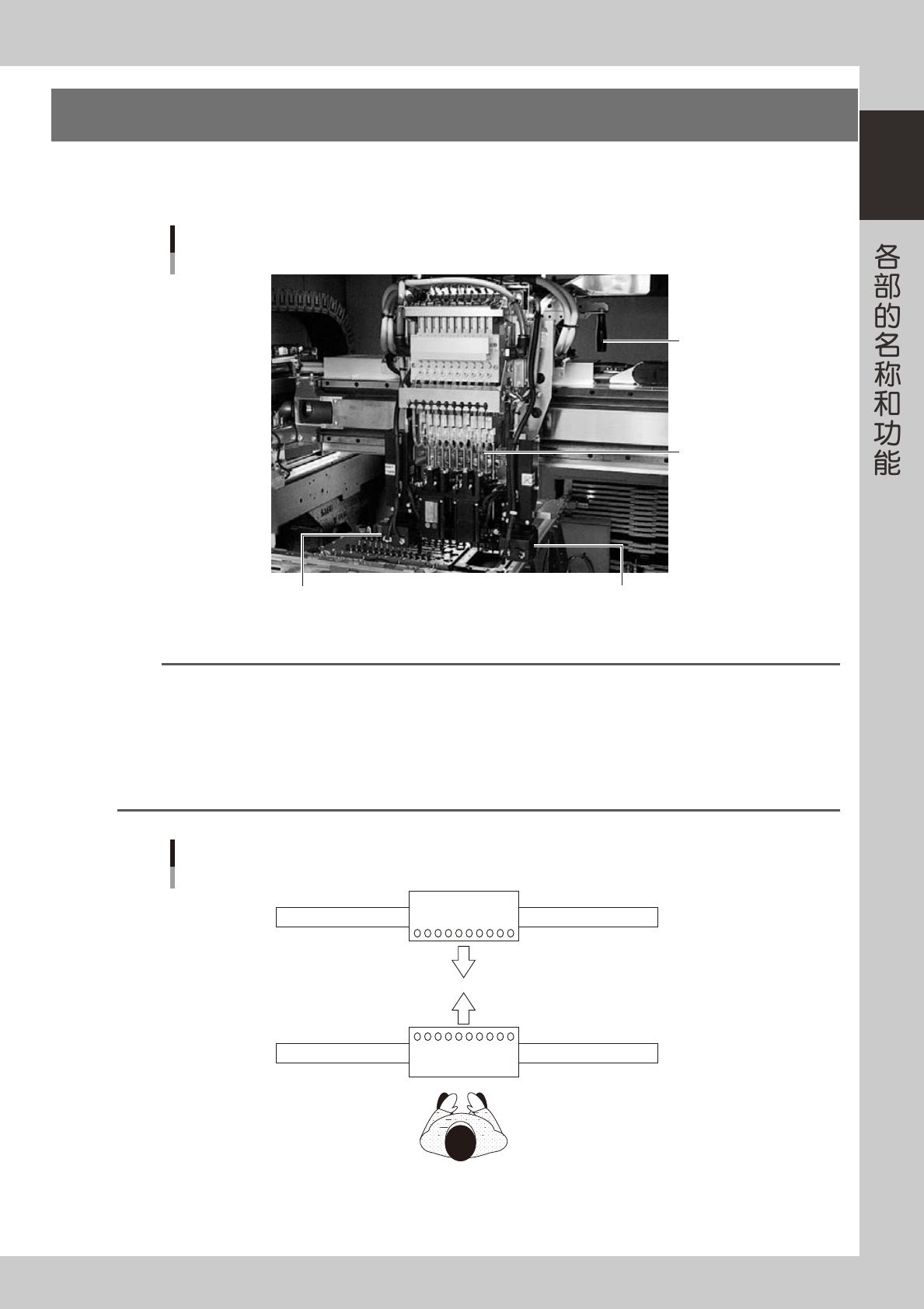 各部的名称和功能