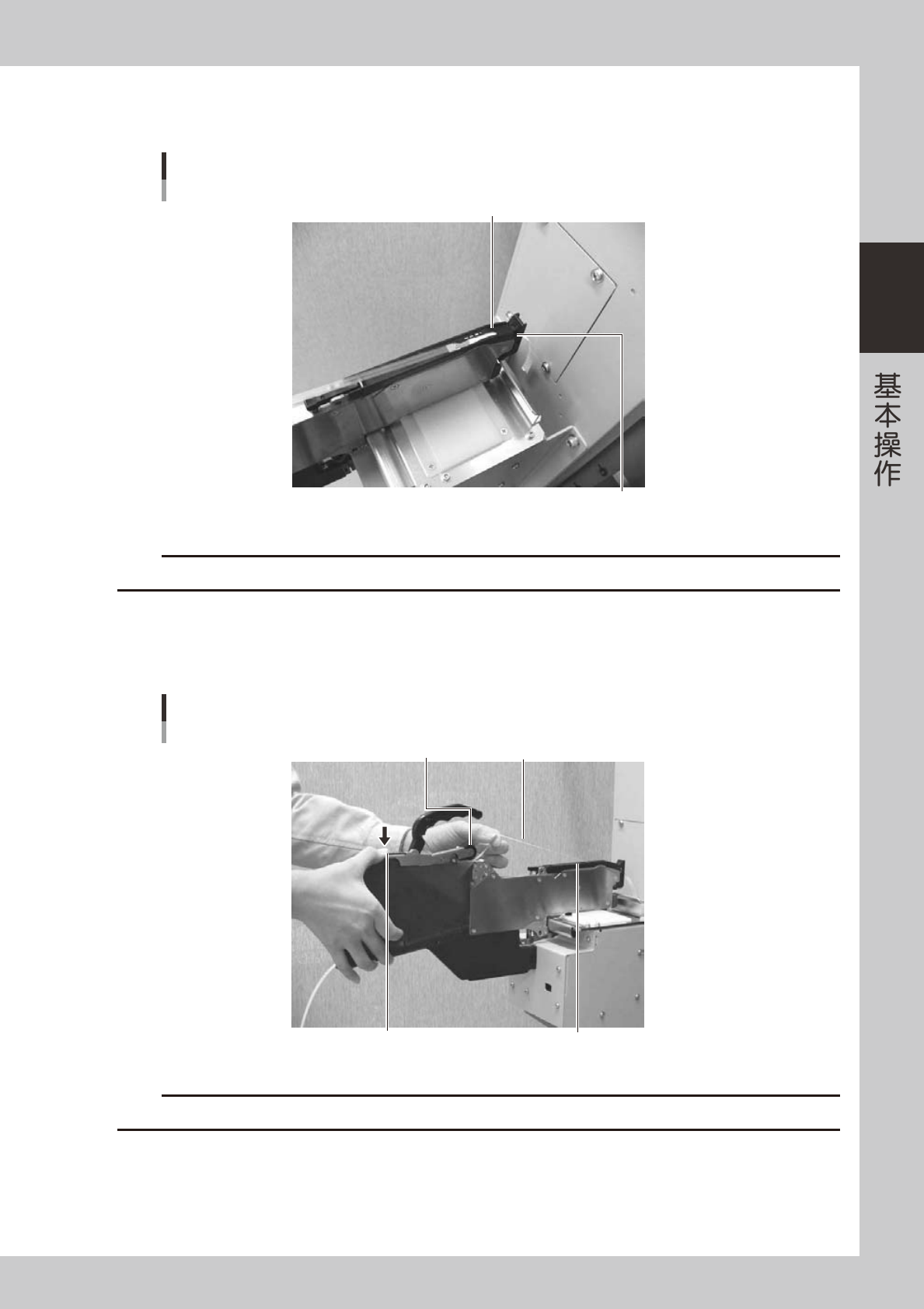 基本操作