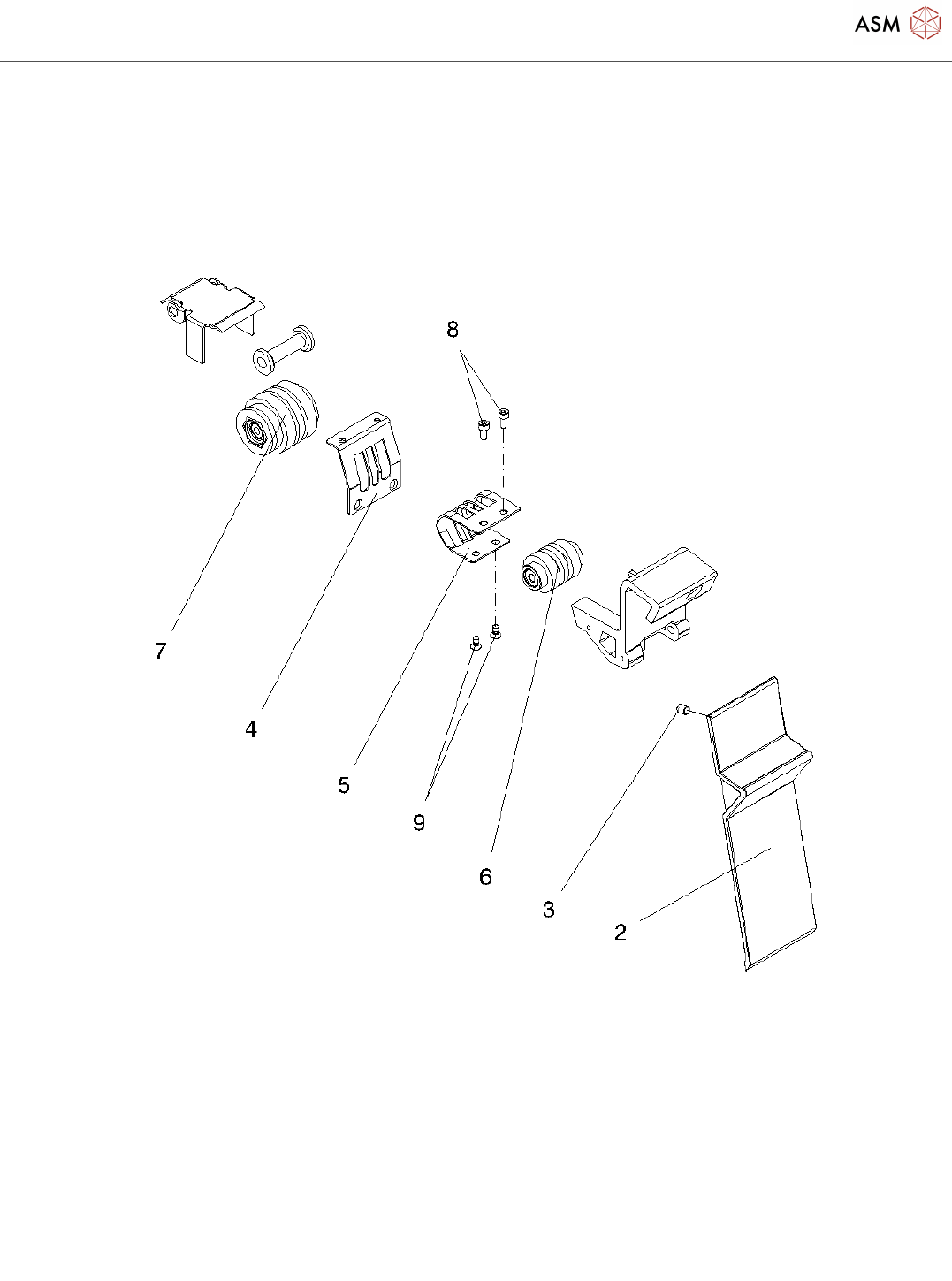 ASM

8

7

4

5

9

6

3

2