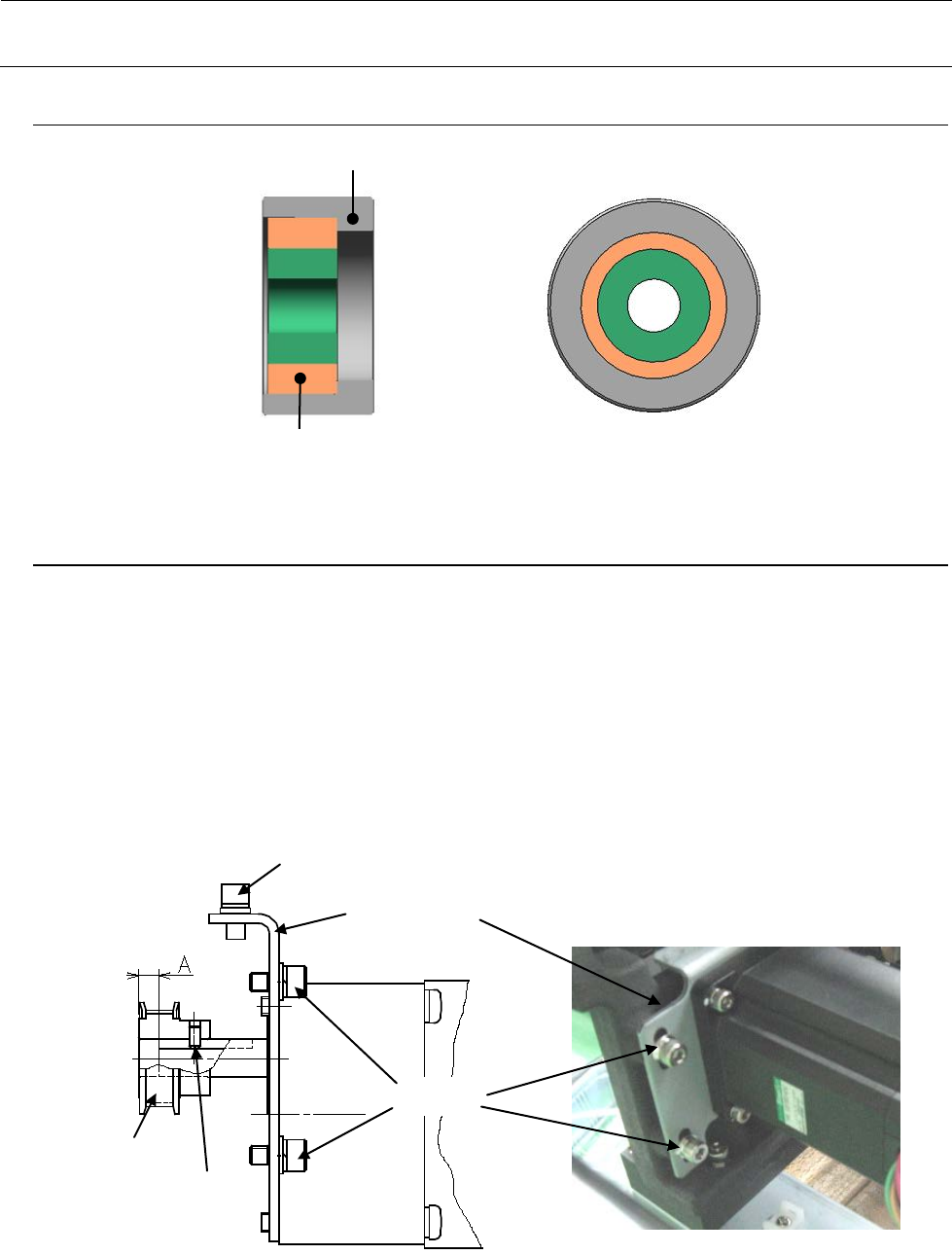 A