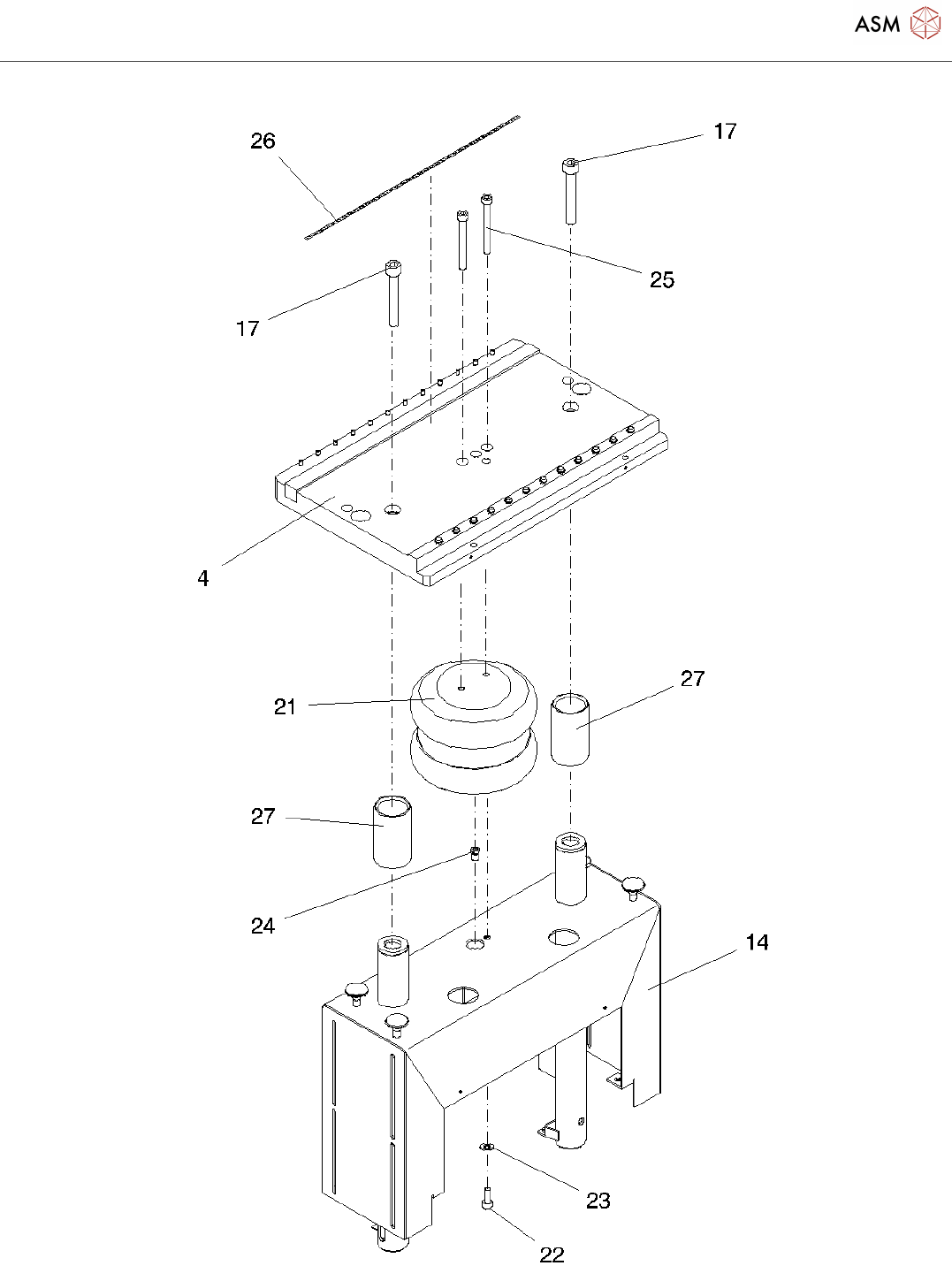 ASM

26
17
25
17
4
21
27
27
24
14
23
22