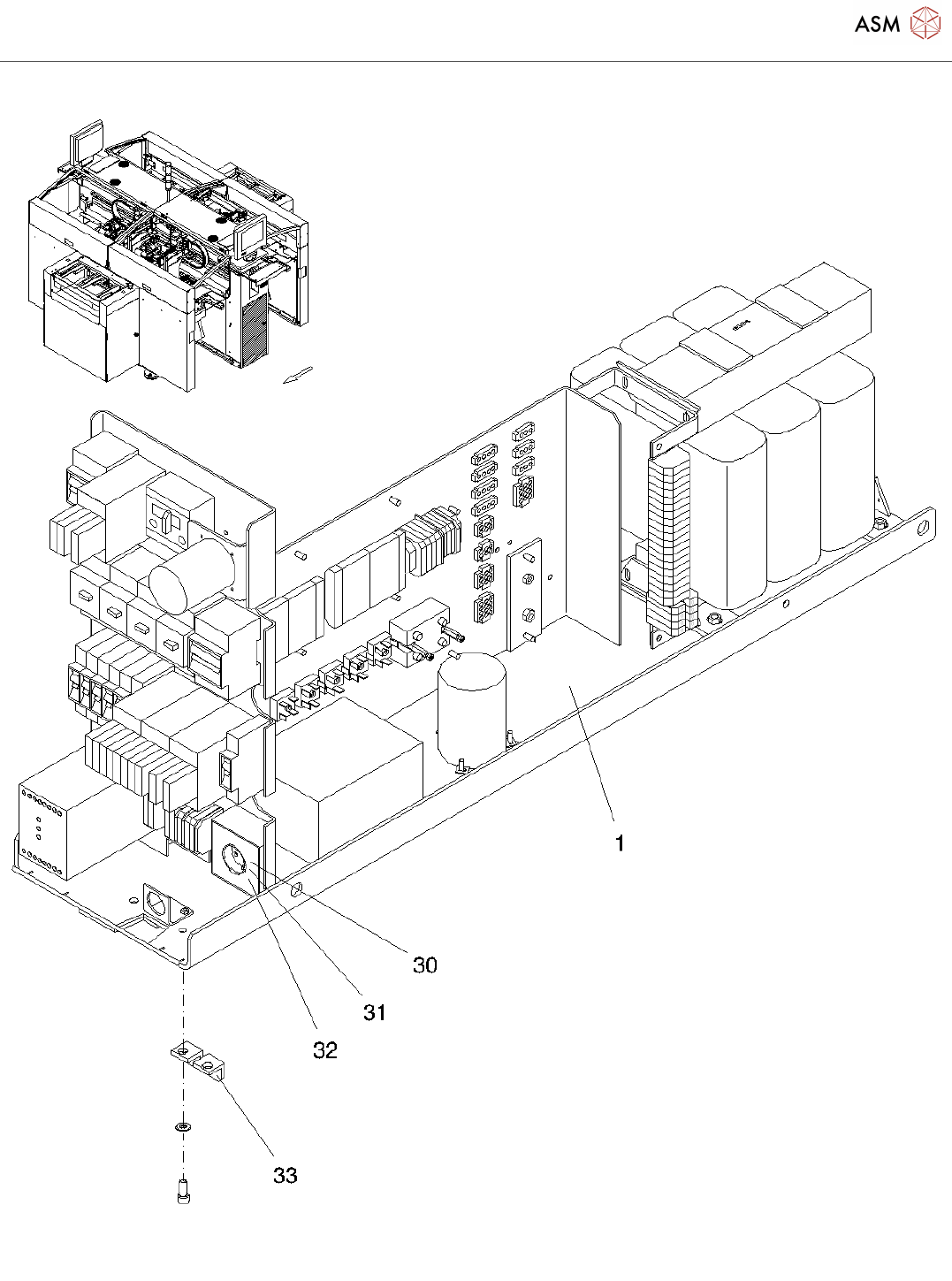 ASM

1

30

31

32

33