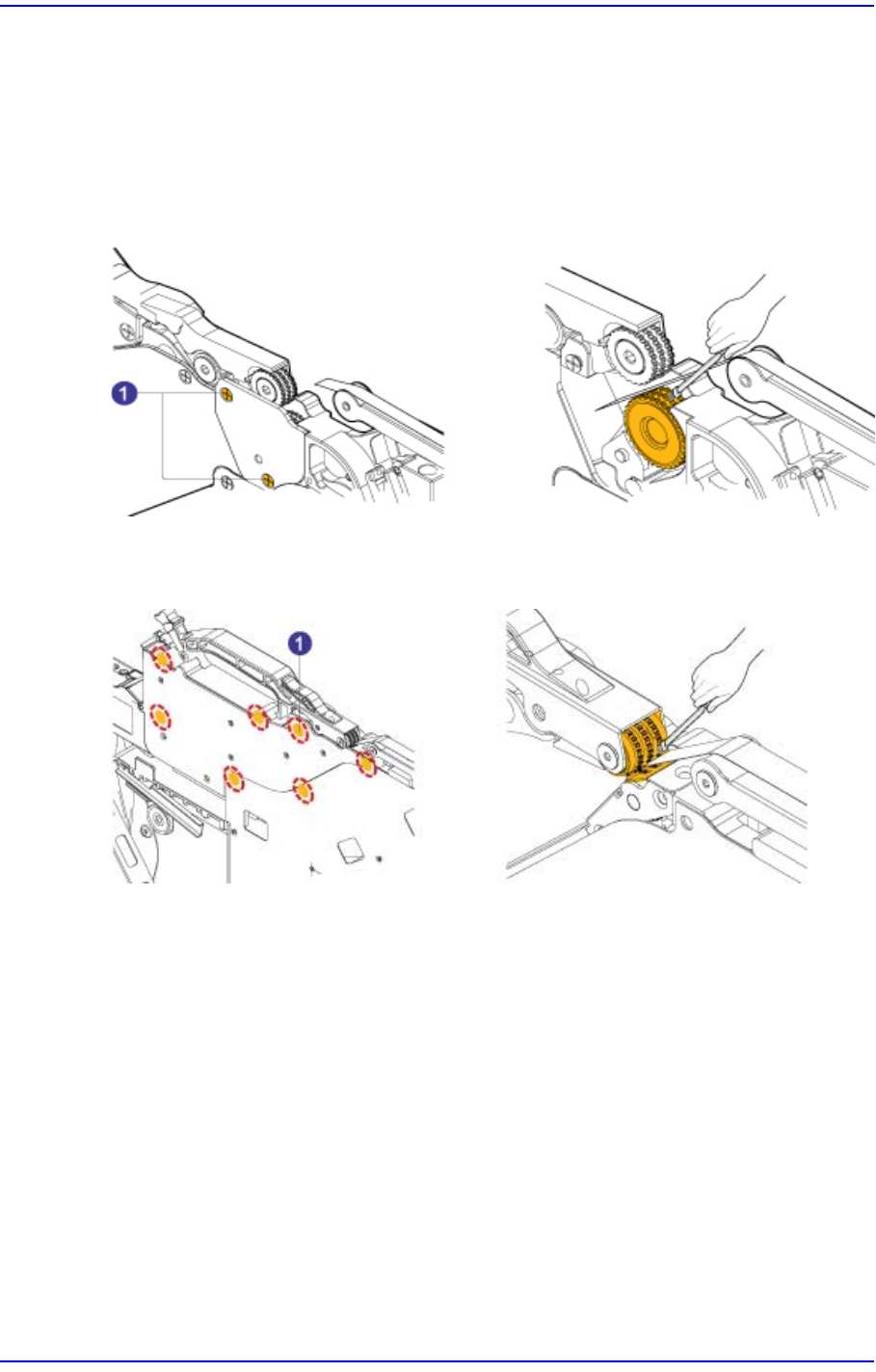 1

1