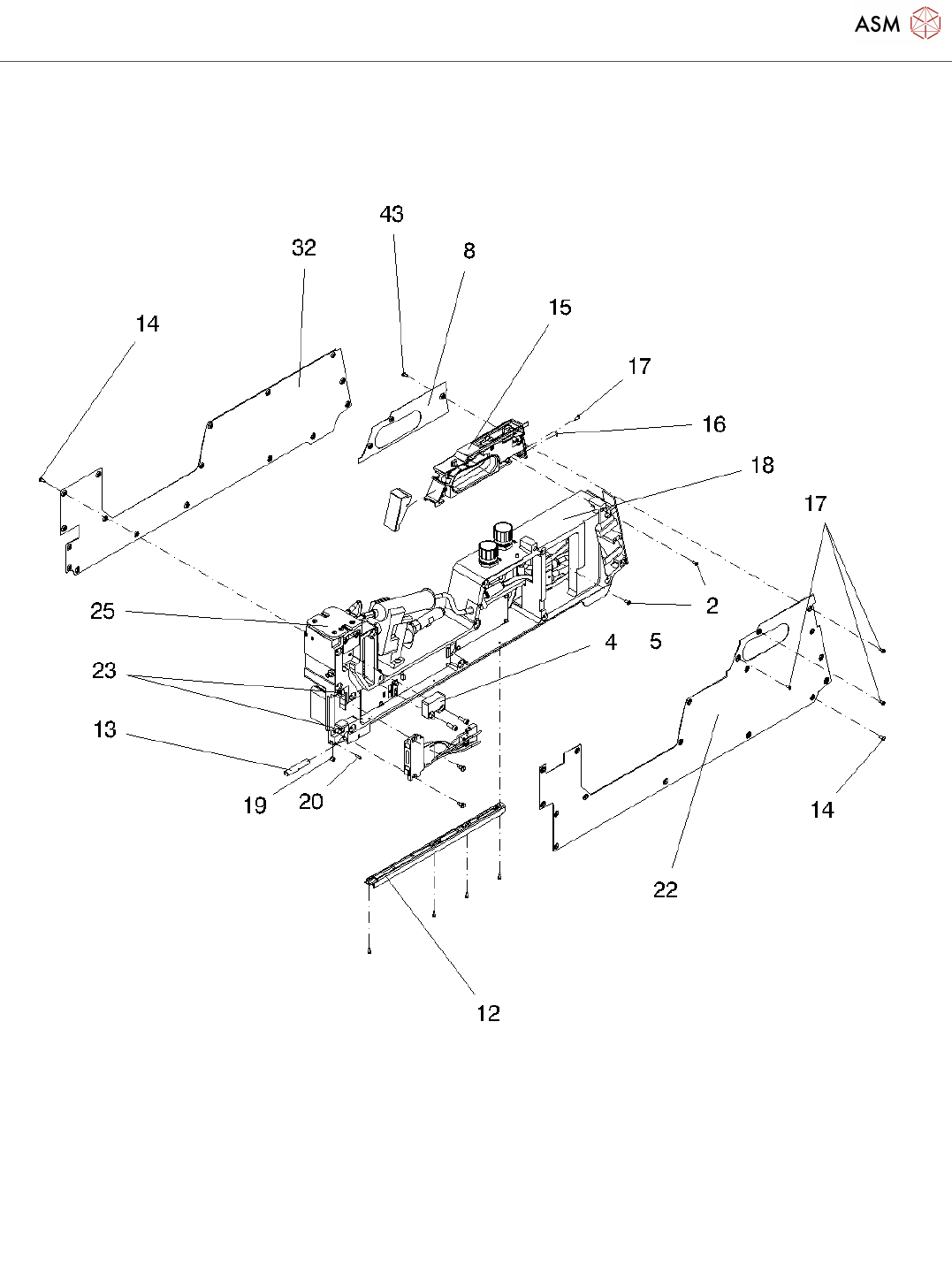 ASM

43
32
8
14
15
17
16
18
17
25
2
4
5
23
13
19
20
14
22
12