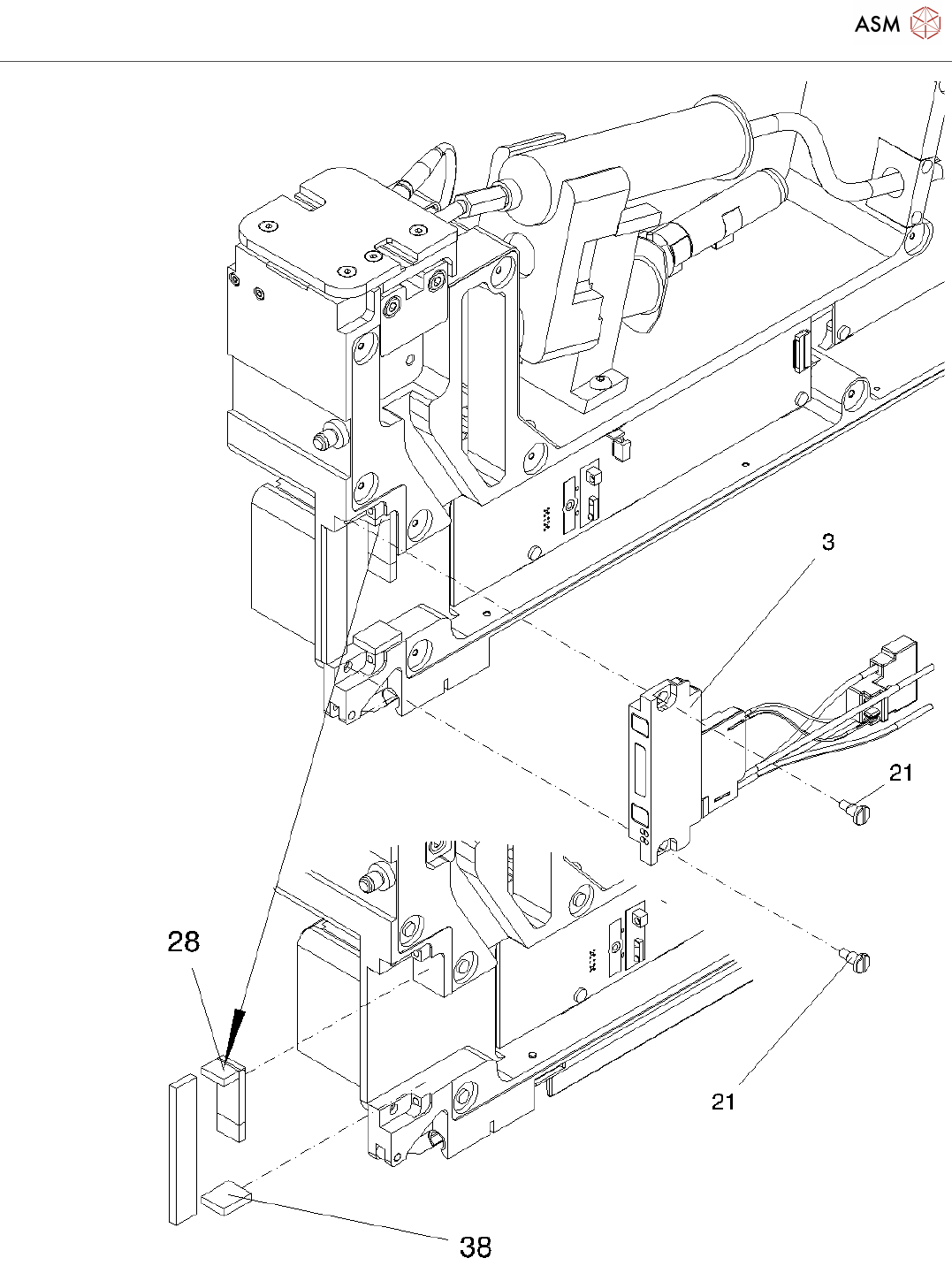 ASM

3

21

28

21

38