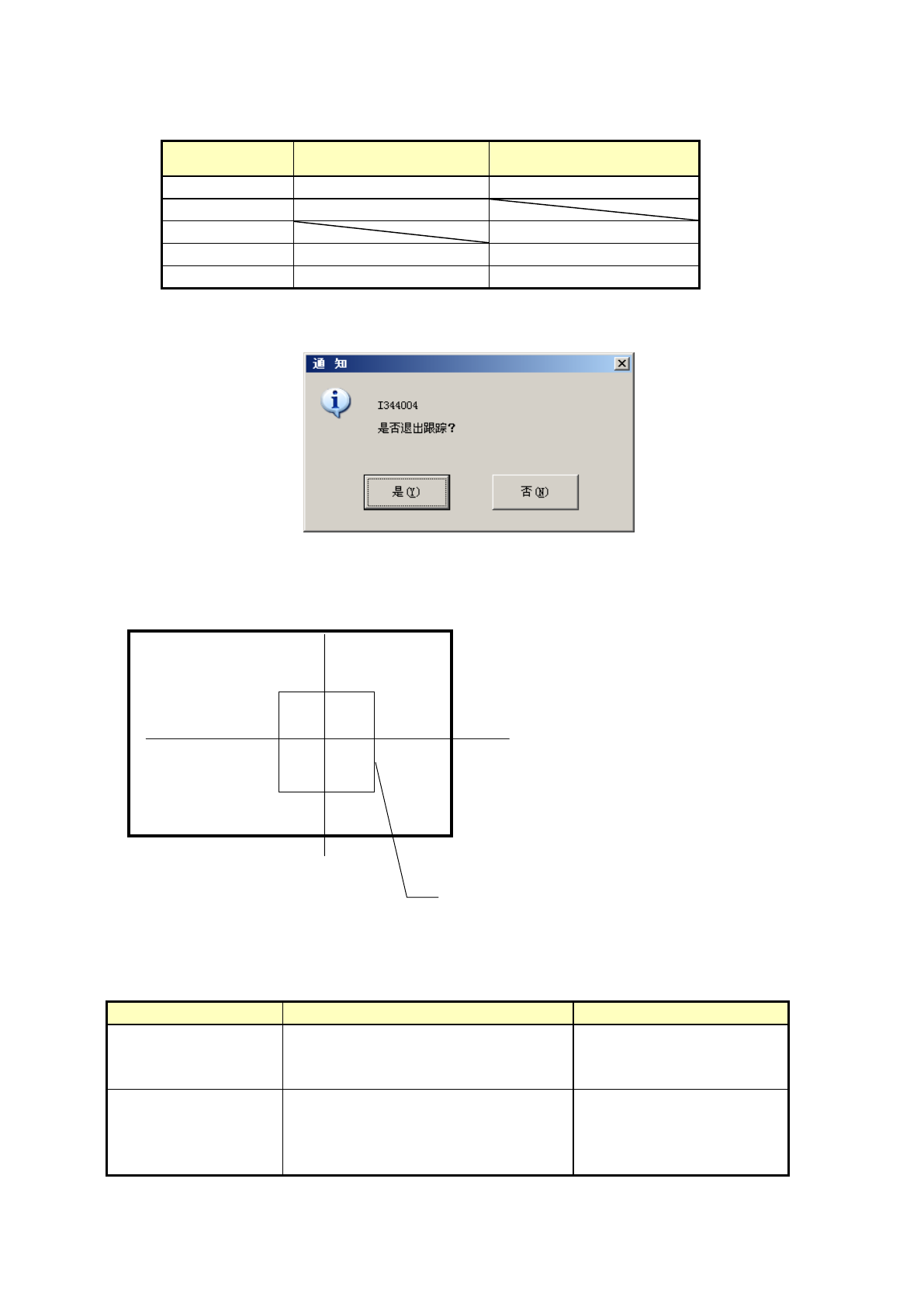 通 知

I344004

是否退出跟踪?

是(Y)

否(N)