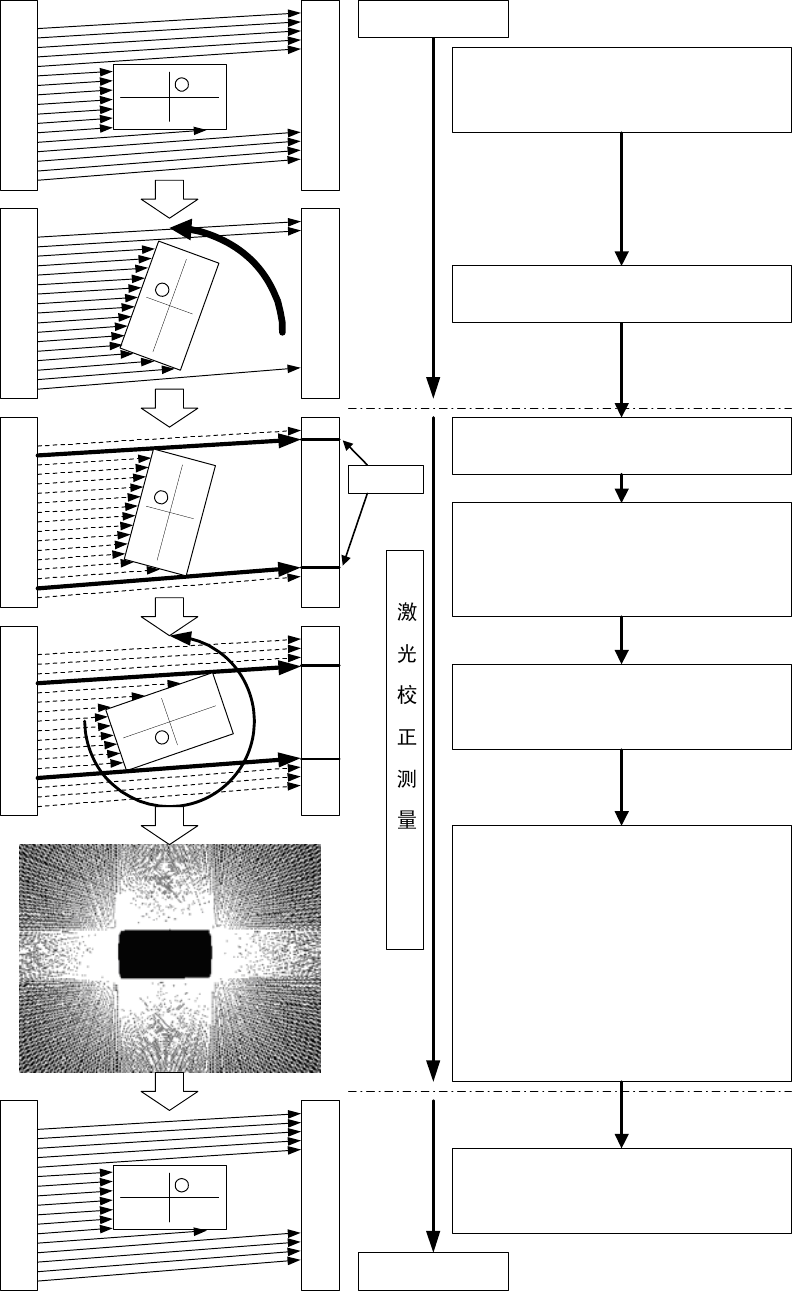 激光校正测量