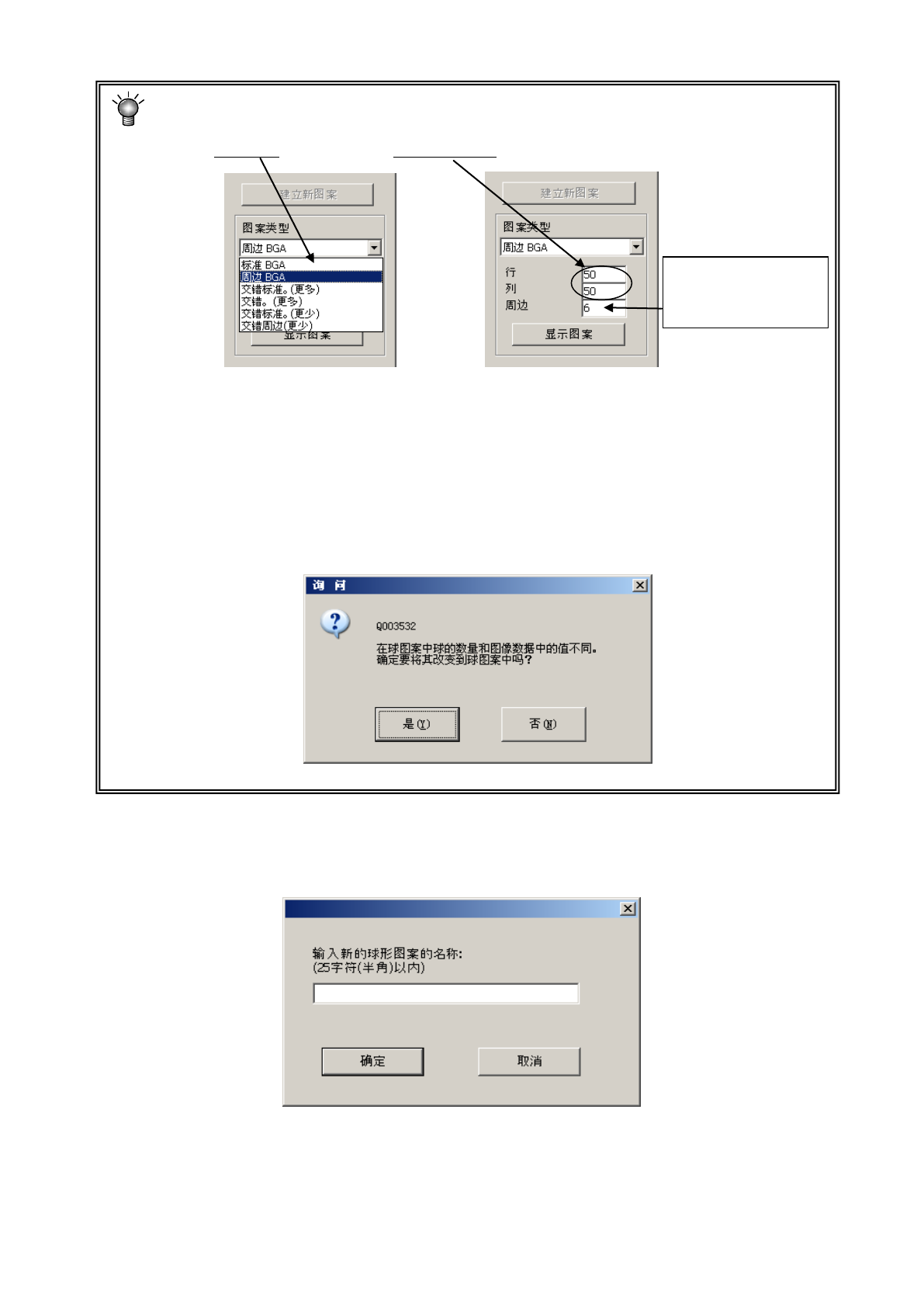 建立新图案

图案类型

周边 BGA

标准 BGA
周边 BGA
交错标准。(更多)
交错。(更多)
交错标准。(更少)
交错周边(更少)

显示图案

建立新图案

图案类型

周边 BGA

行 50
列 50
周边 6

显示图案

询 问

Q003532

在球图案中球的数量和图像数据中的值不同。
确定要将其改变到球图案中吗?

是(Y) 否(N)

输入新的球形图案的名称:
(25字符(半角)以内)

确定 取消