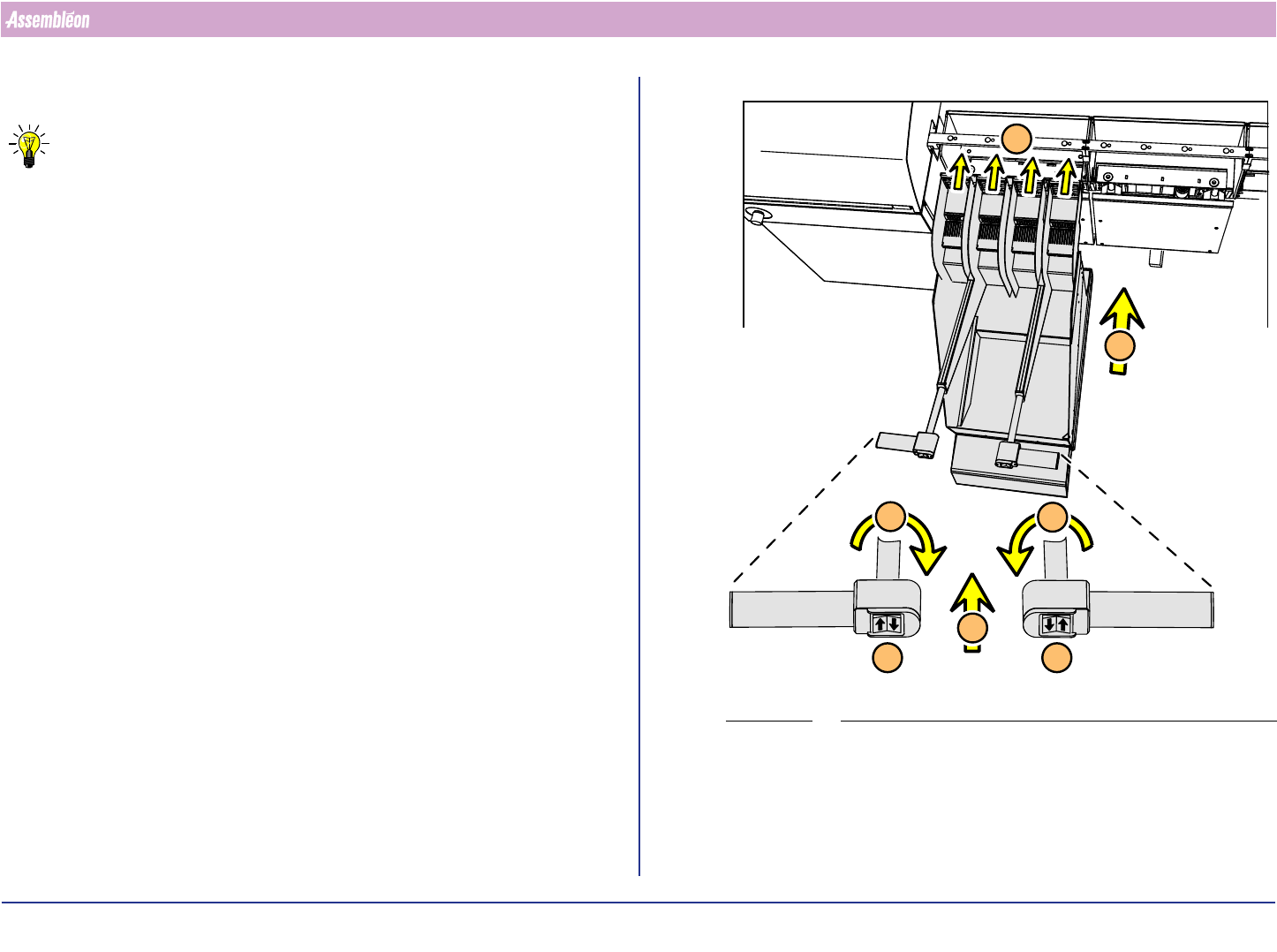 Assembléon