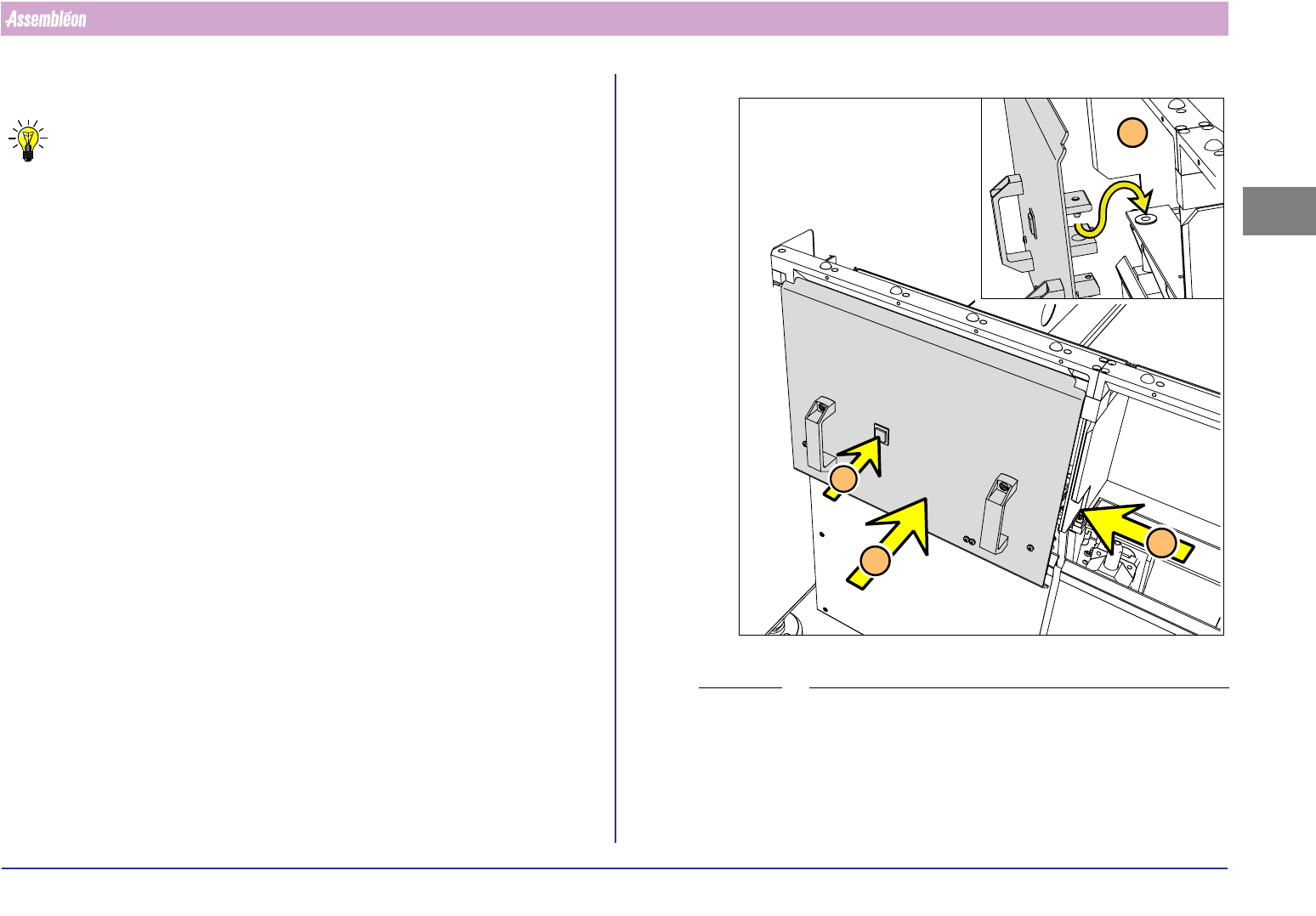 Assembléon