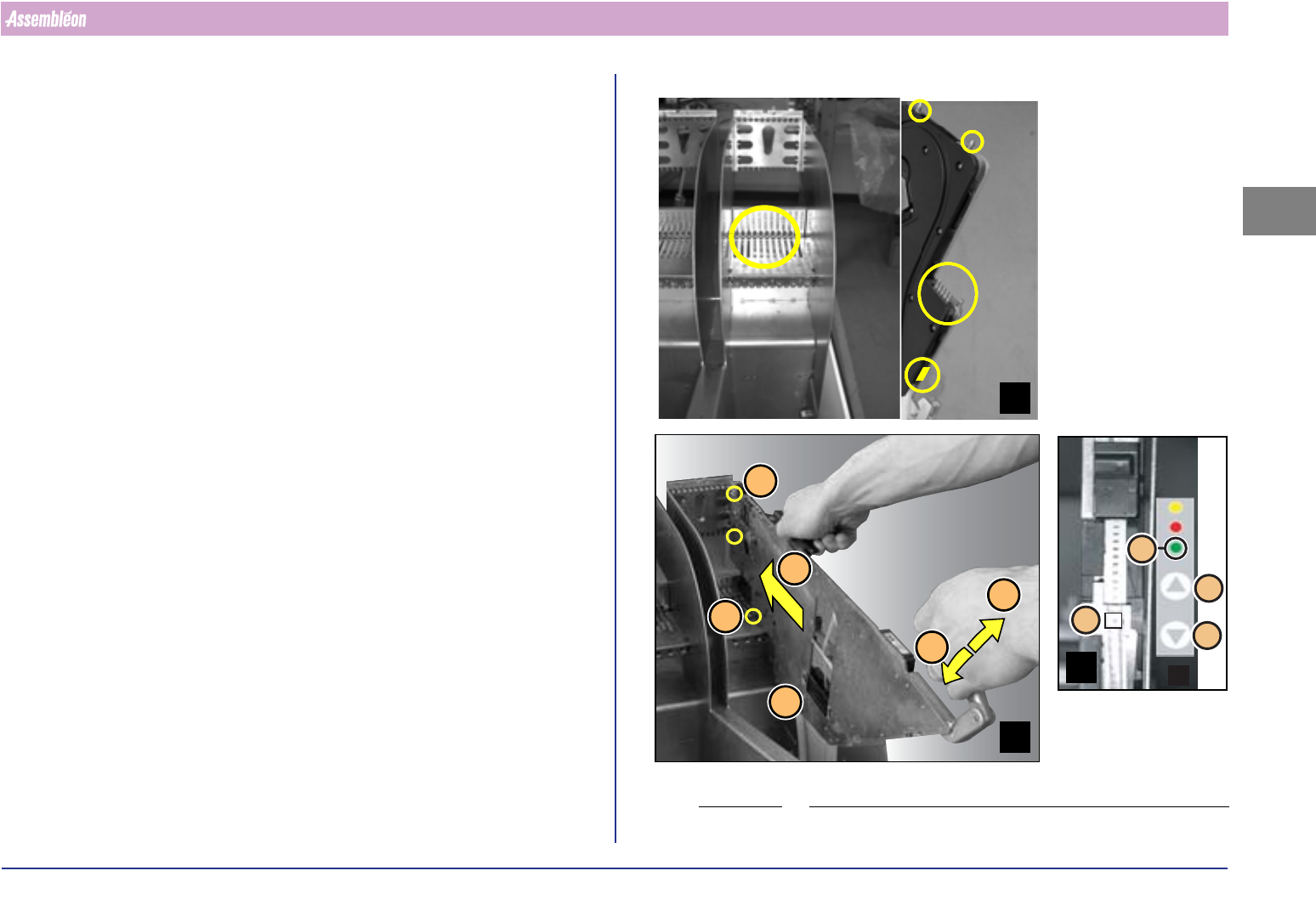 Assembléon