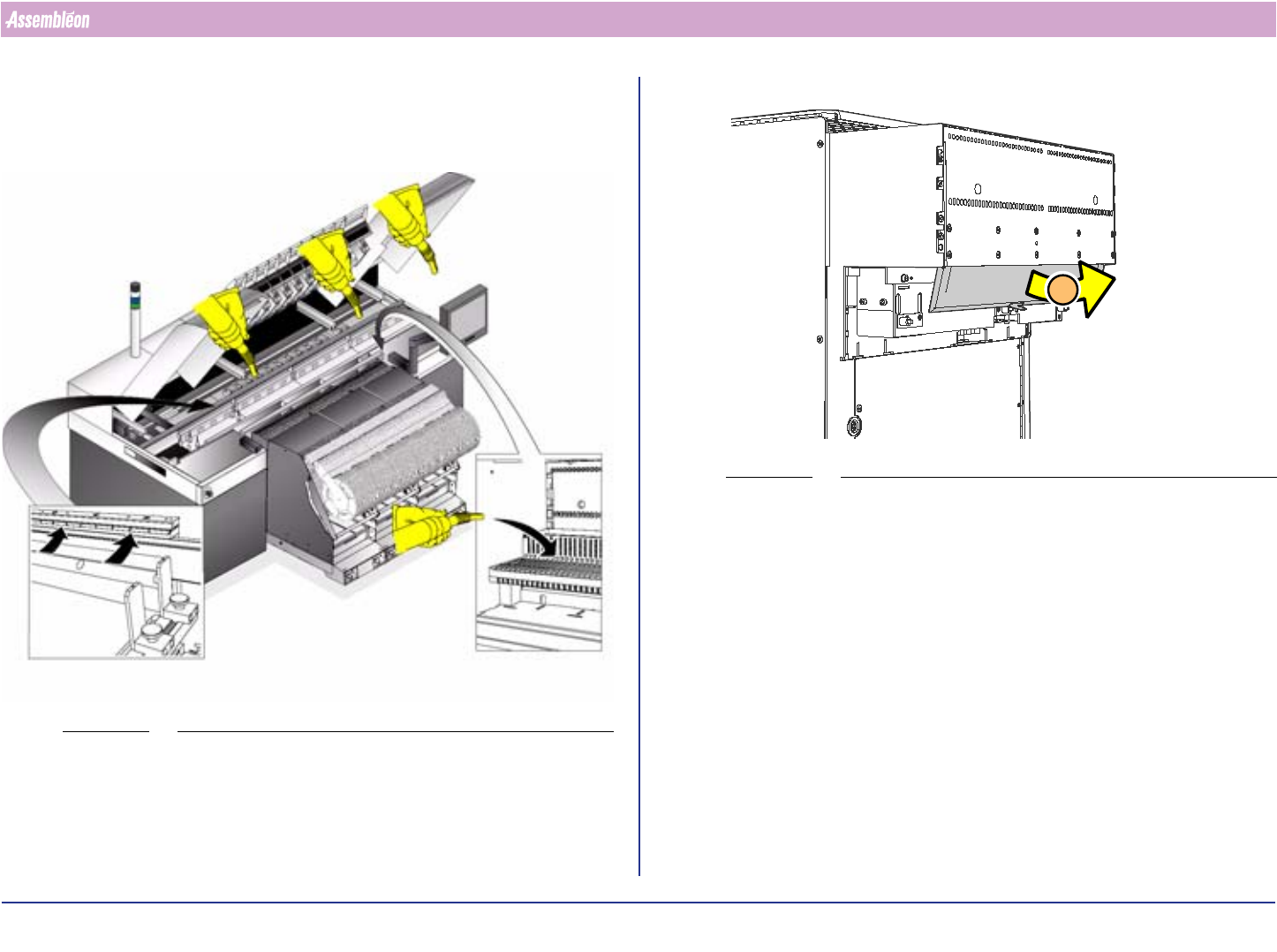 Assembléon