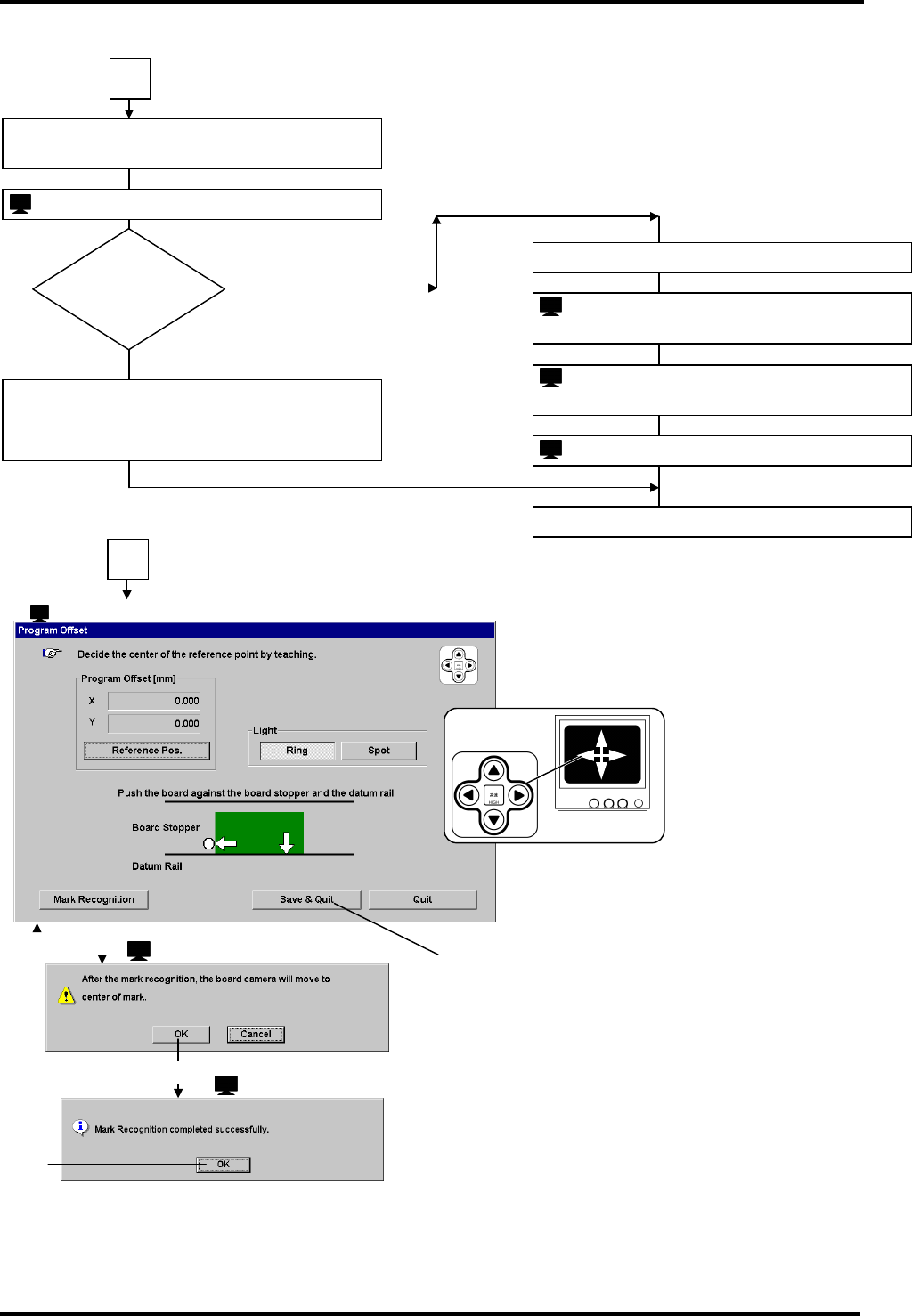 Program Offset

Decide the center of the reference point by teaching.

Program Offset [mm]

X 0.000

Y 0.000

Reference Pos.

Light

Ring

Spot

Push the board against the board stopper and the datum rail.

Board Stopper

Datum Rail

Mark Recognition

Save & Quit

Quit

HIGH

After the mark recognition, the board camera will move to center of mark.

OK

Cancel

Mark Recognition completed successfully.

OK