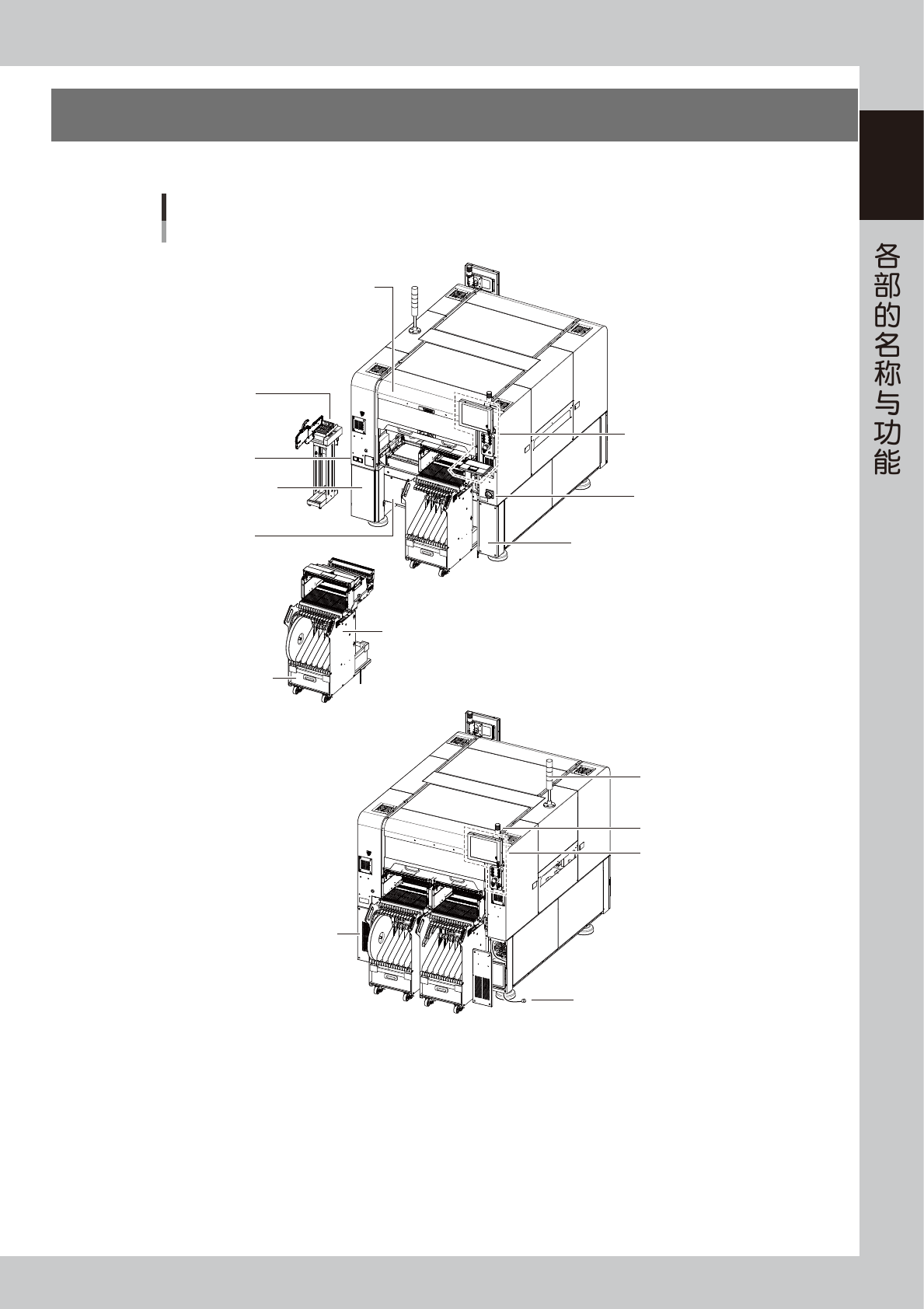 各部的名称与功能