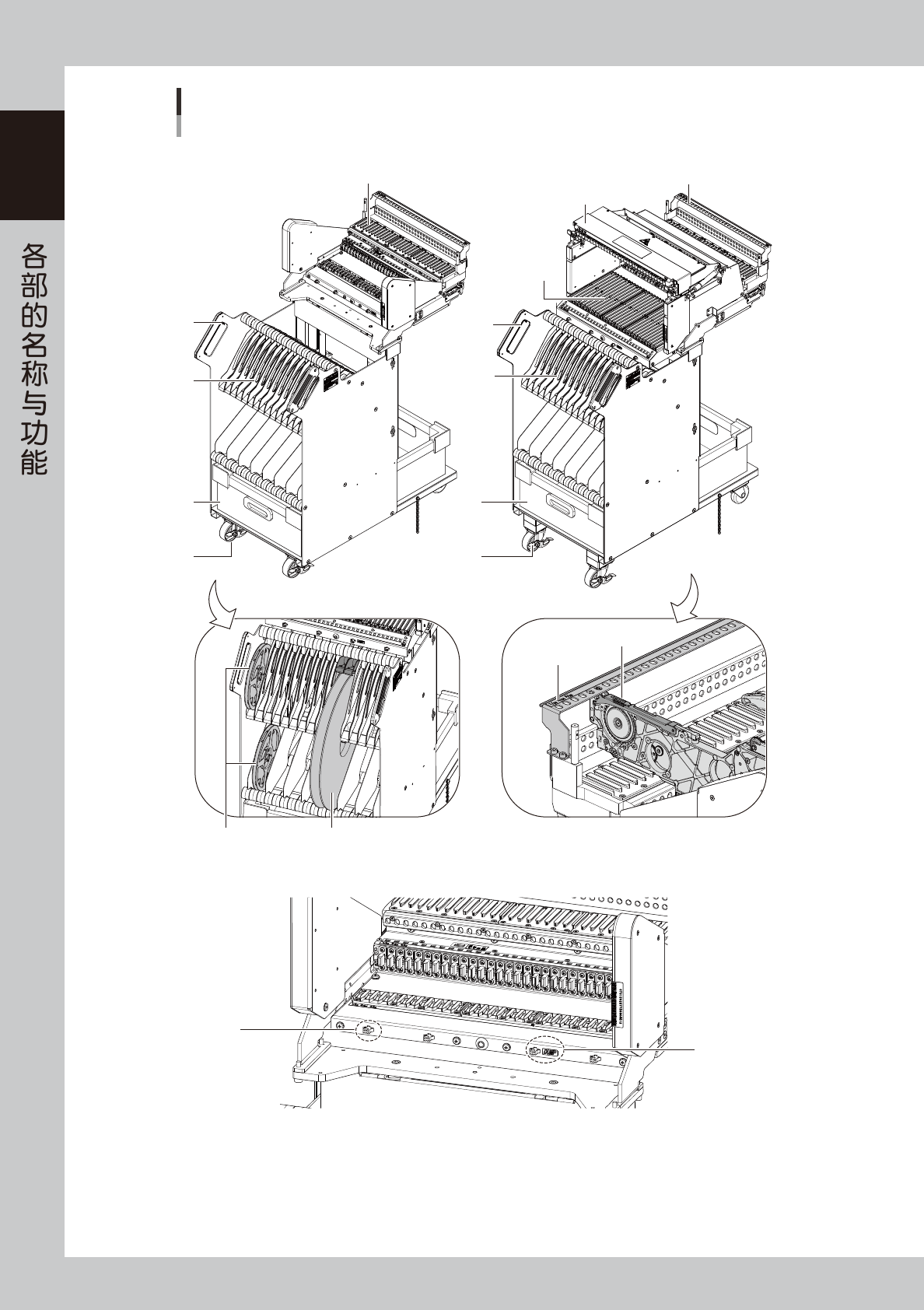 各部的名称与功能