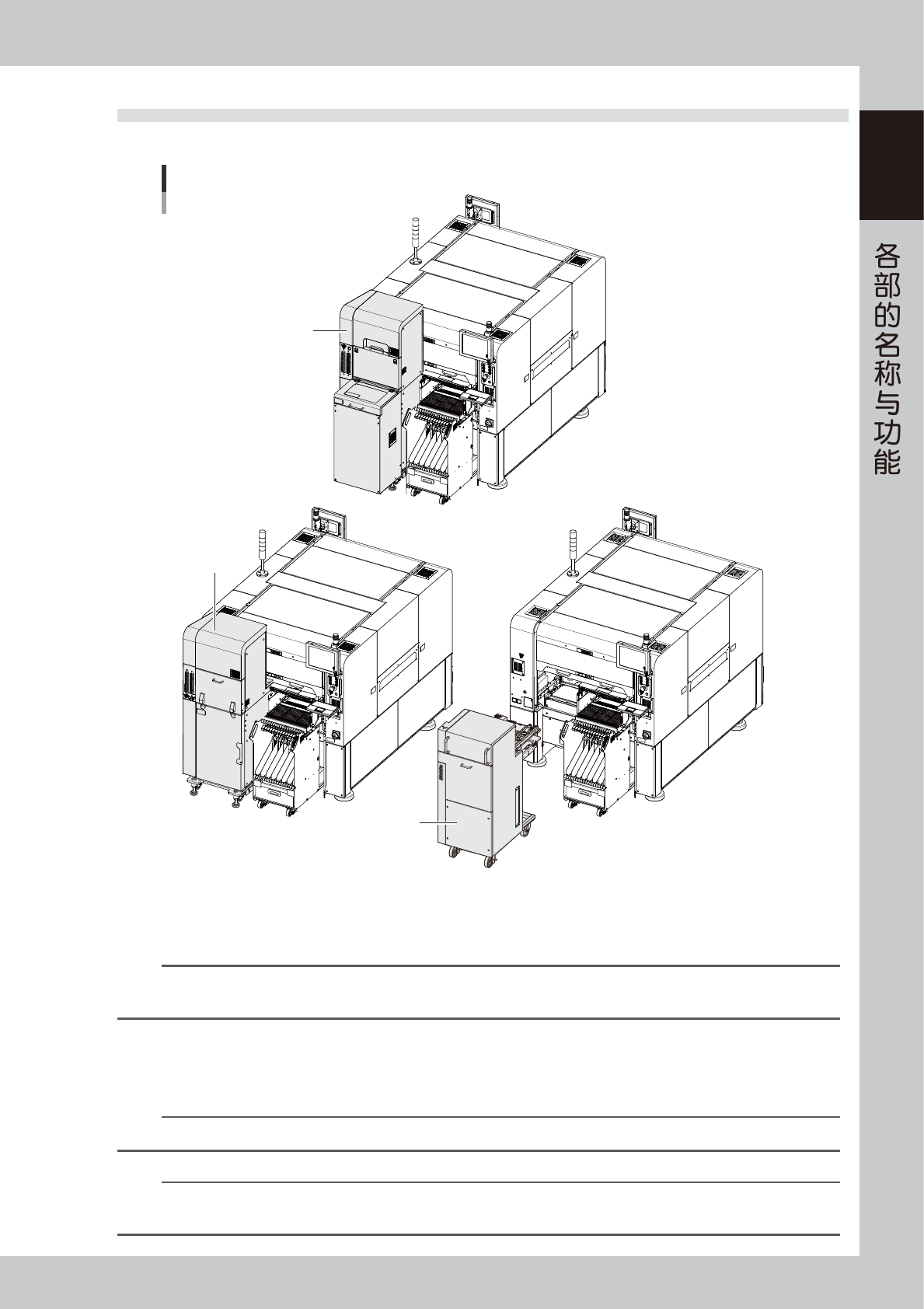 各部的名称与功能