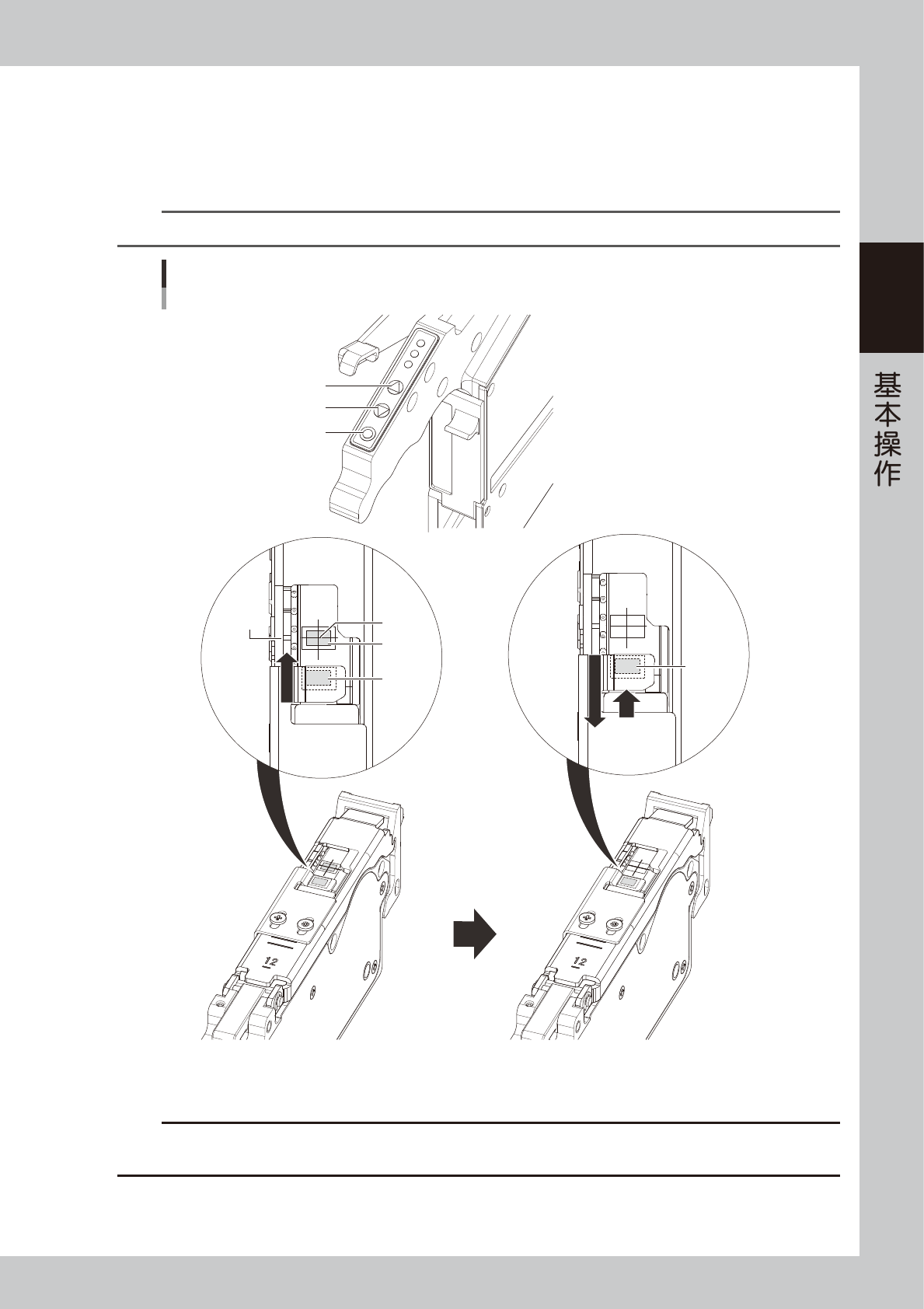 基本操作

12

12